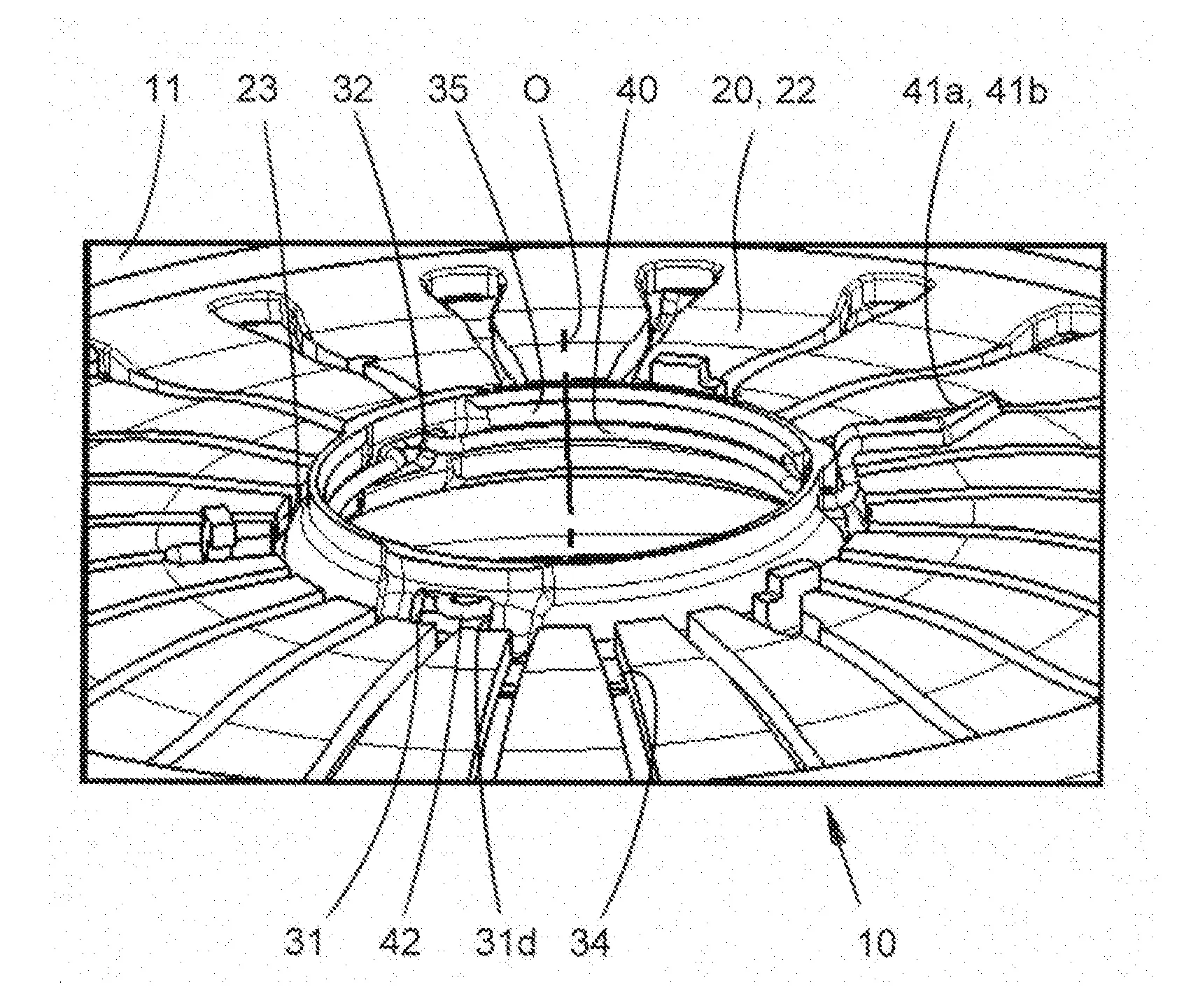 11 23 32 35 O 40 20, 22 41a, 41b

31 42 31d 34 10