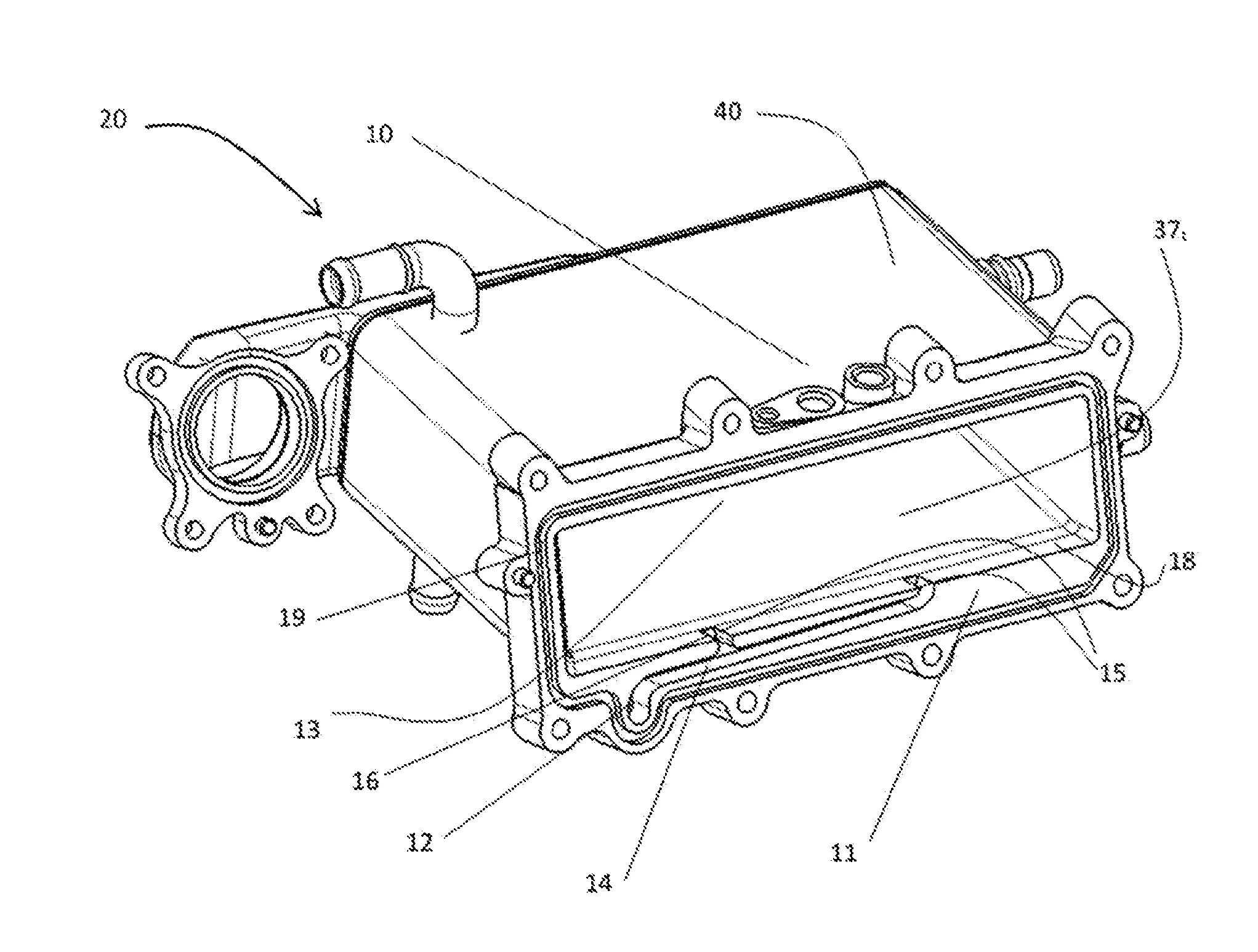 20

10

40

37

18

19

15

13

16

12

14

11