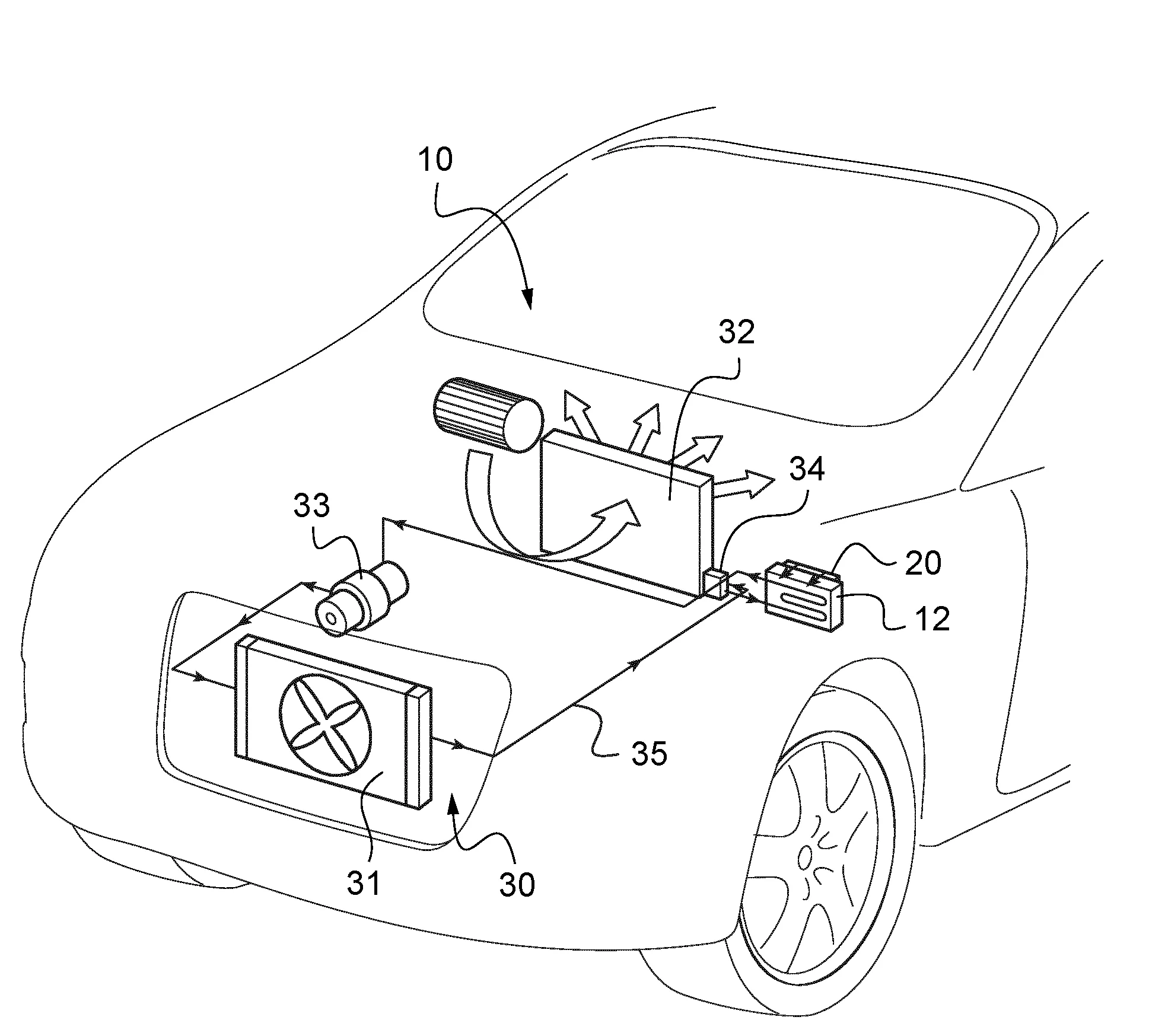 10

32

34

33

20

12

35

31

30