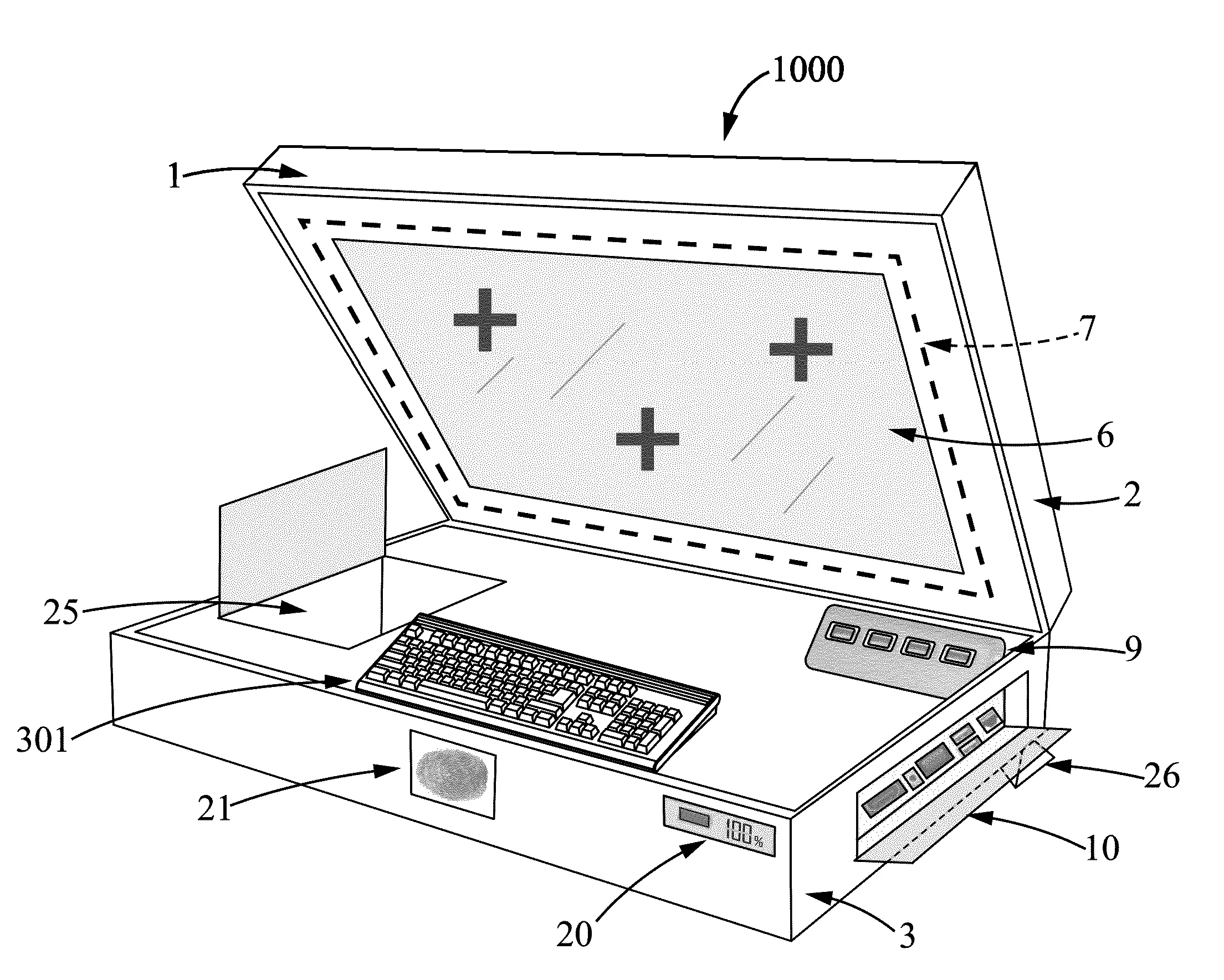 1000

1

7

6

2

25

9

301

26

21

100%

10

20

3