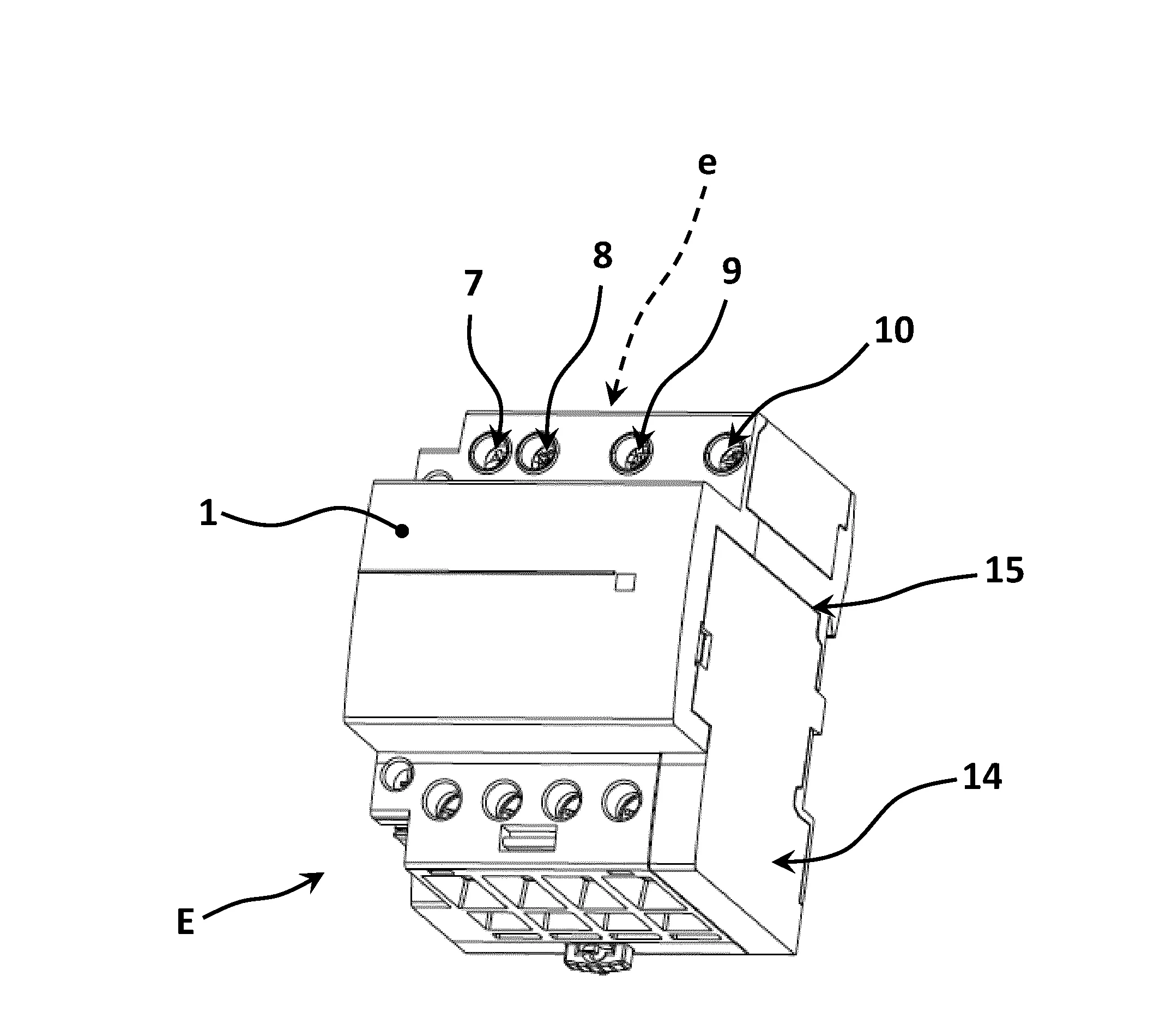 e

8

7

9

10

1

15

14

E