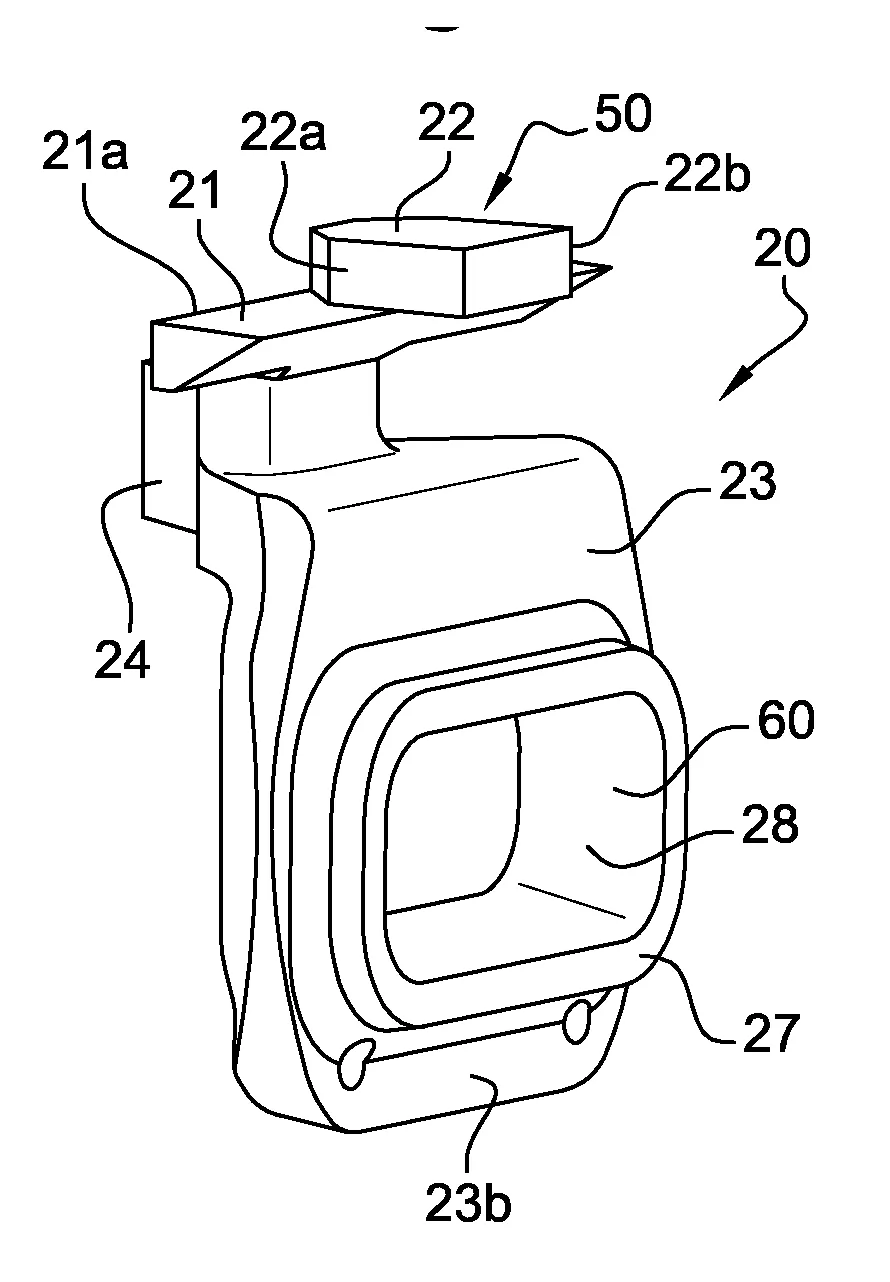 21a
21
22a
22
50
22b
20
23
24
60
28
27
23b