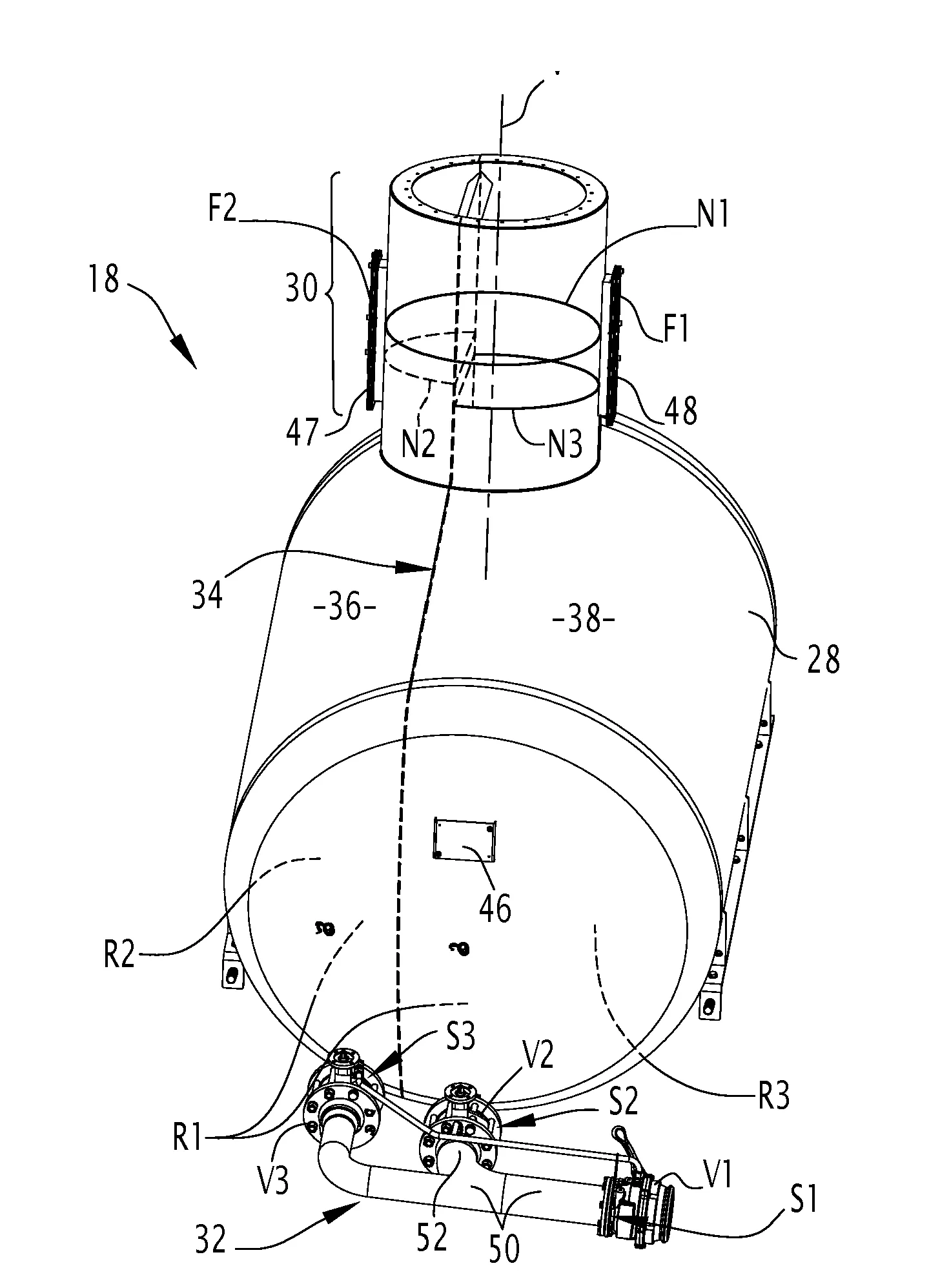 F2
N1
18
30
F1
47
N2
N3
48
34
-36-
-38-
28
46
R2
S3
V2
R3
S2
R1
V3
V1
S1
32
52
50