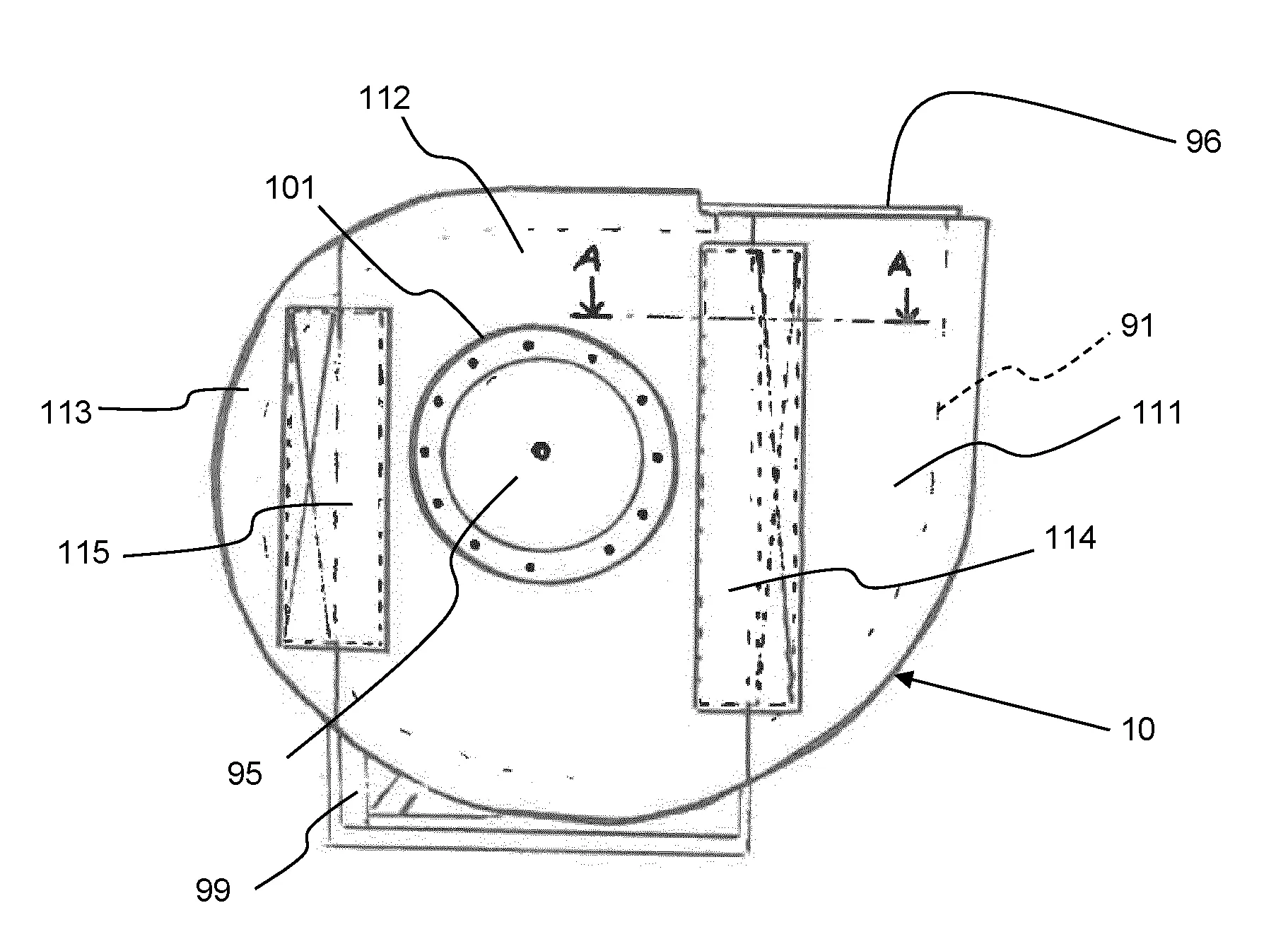 112
96
101
A
A
91
113
111
115
114
95
10
99