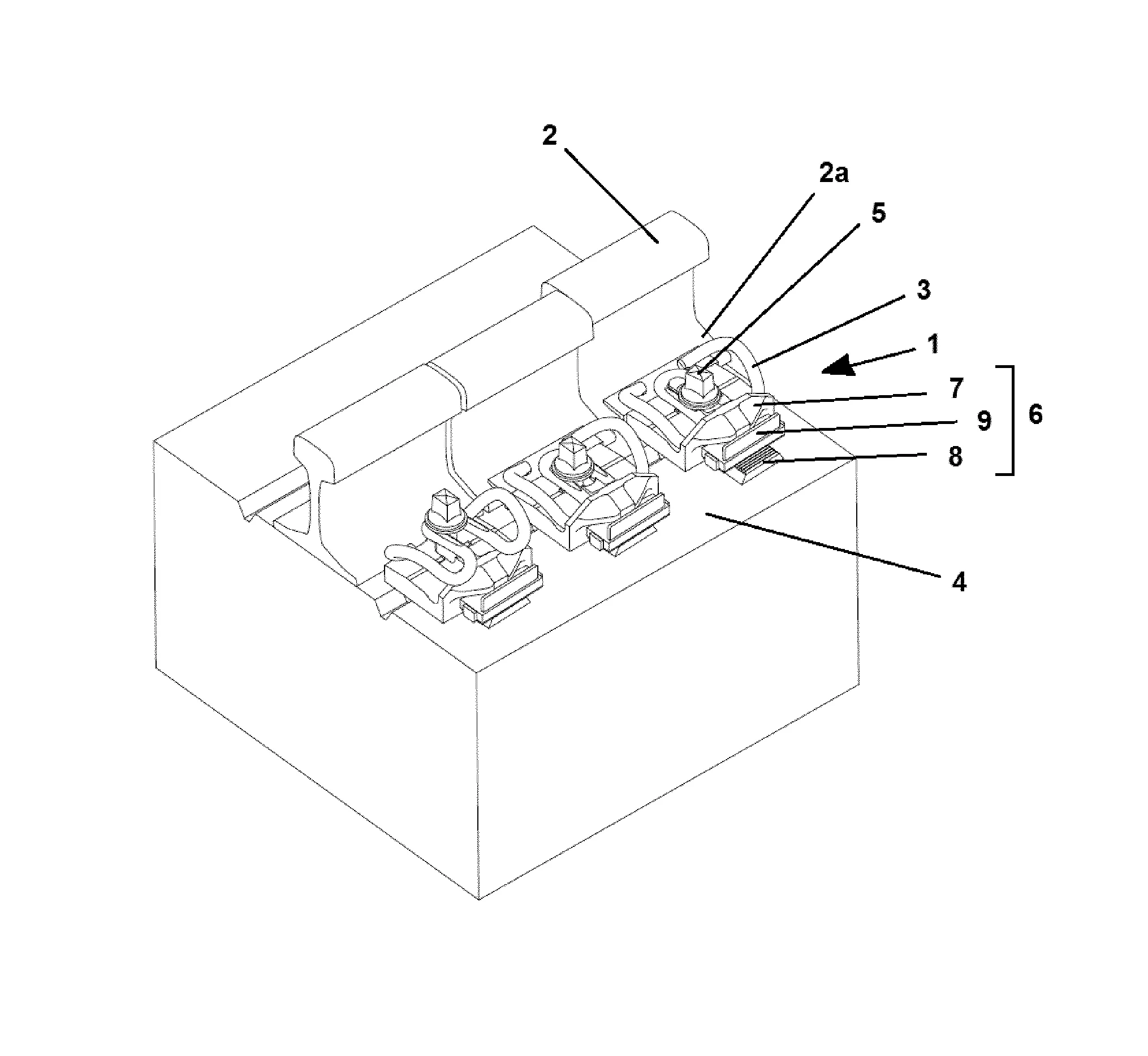 2
2a
5
3
1
7
9
6
8
4