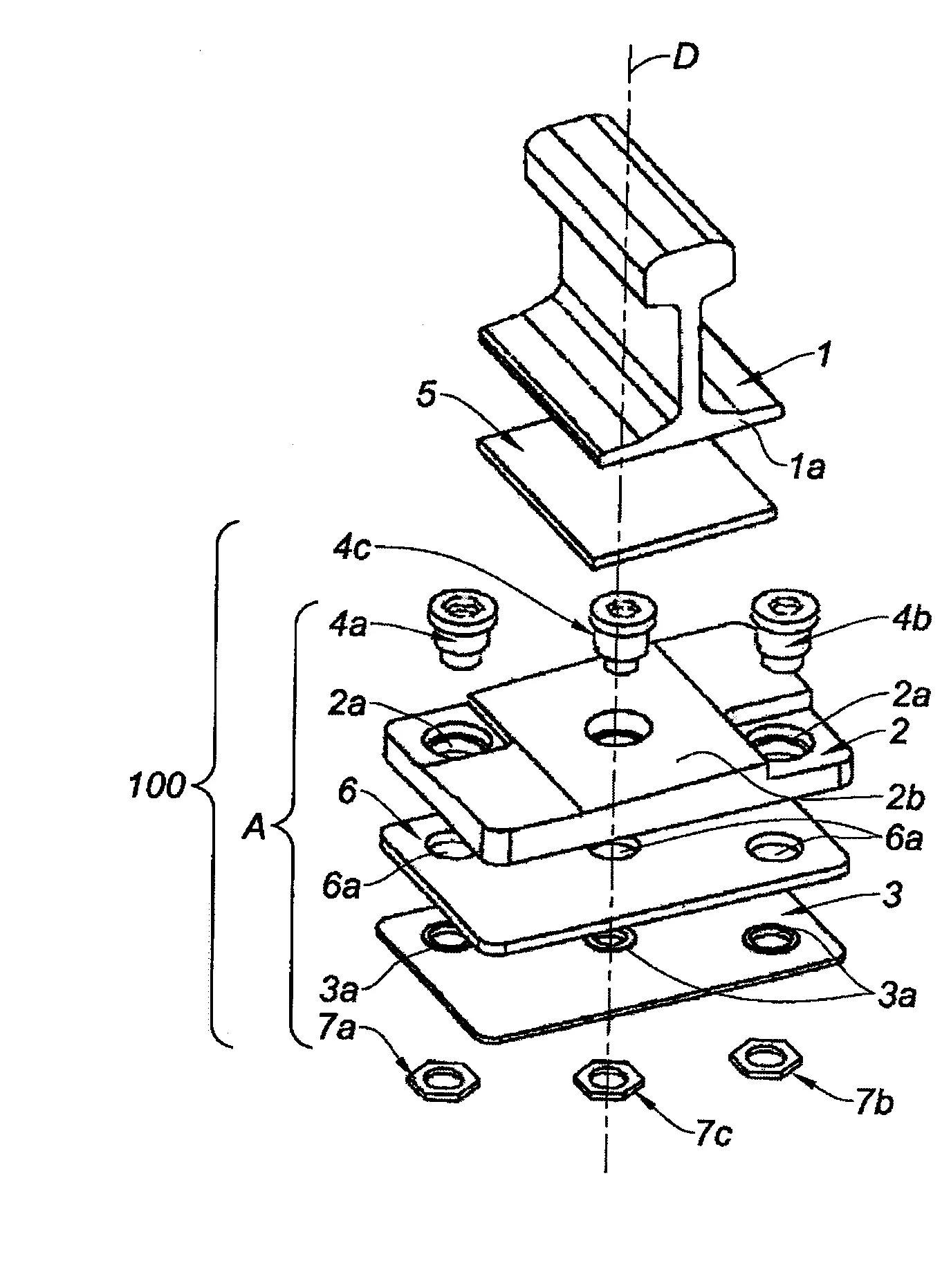 D
1
5
1a
4c
4a
4b
2a
2a
2
100
2b
6
A
6a
6a
3
3a
3a
7a
7b
7c