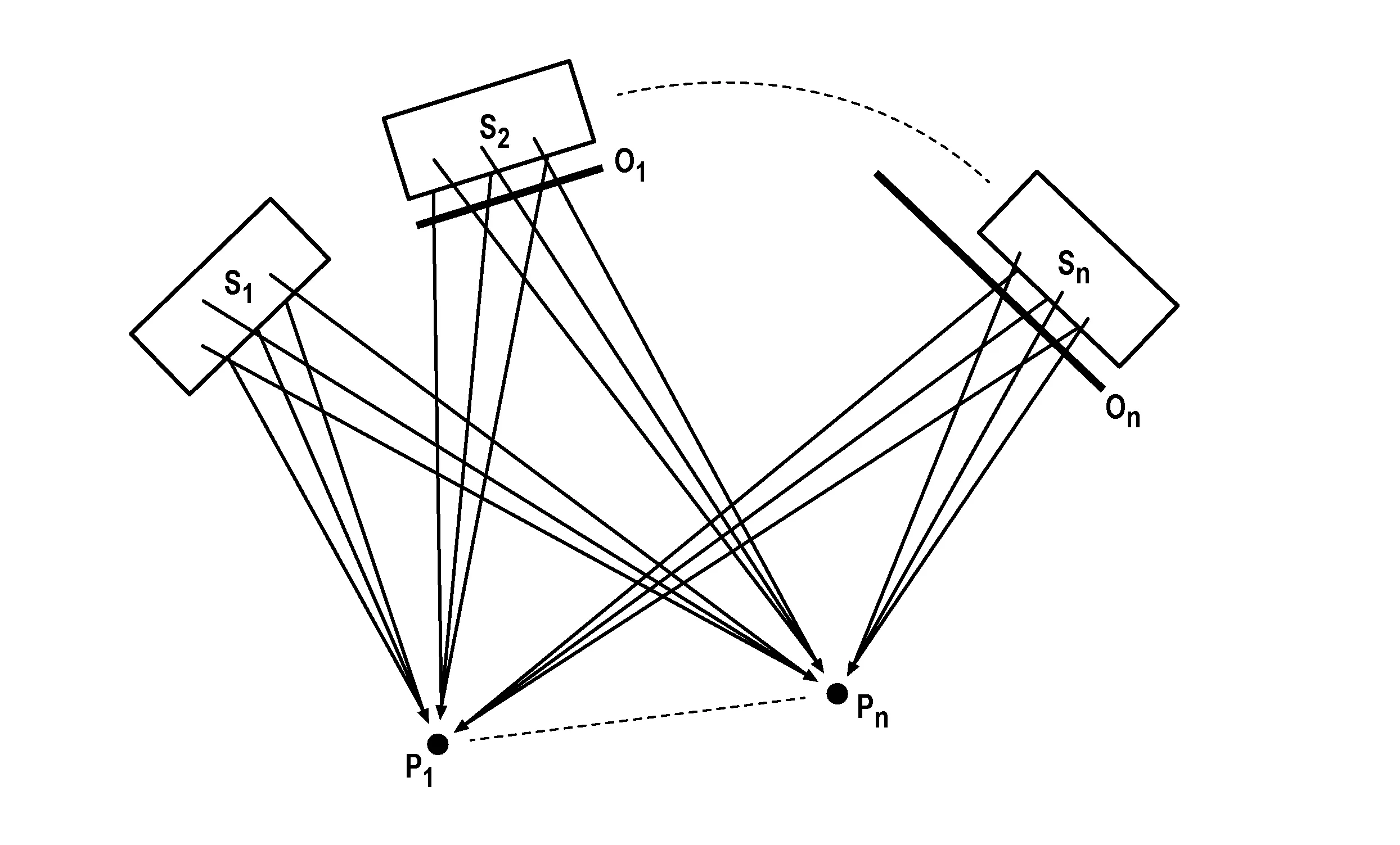 $S_2$
$O_1$
$S_1$
$S_n$
$O_n$
$P_n$
$P_1$