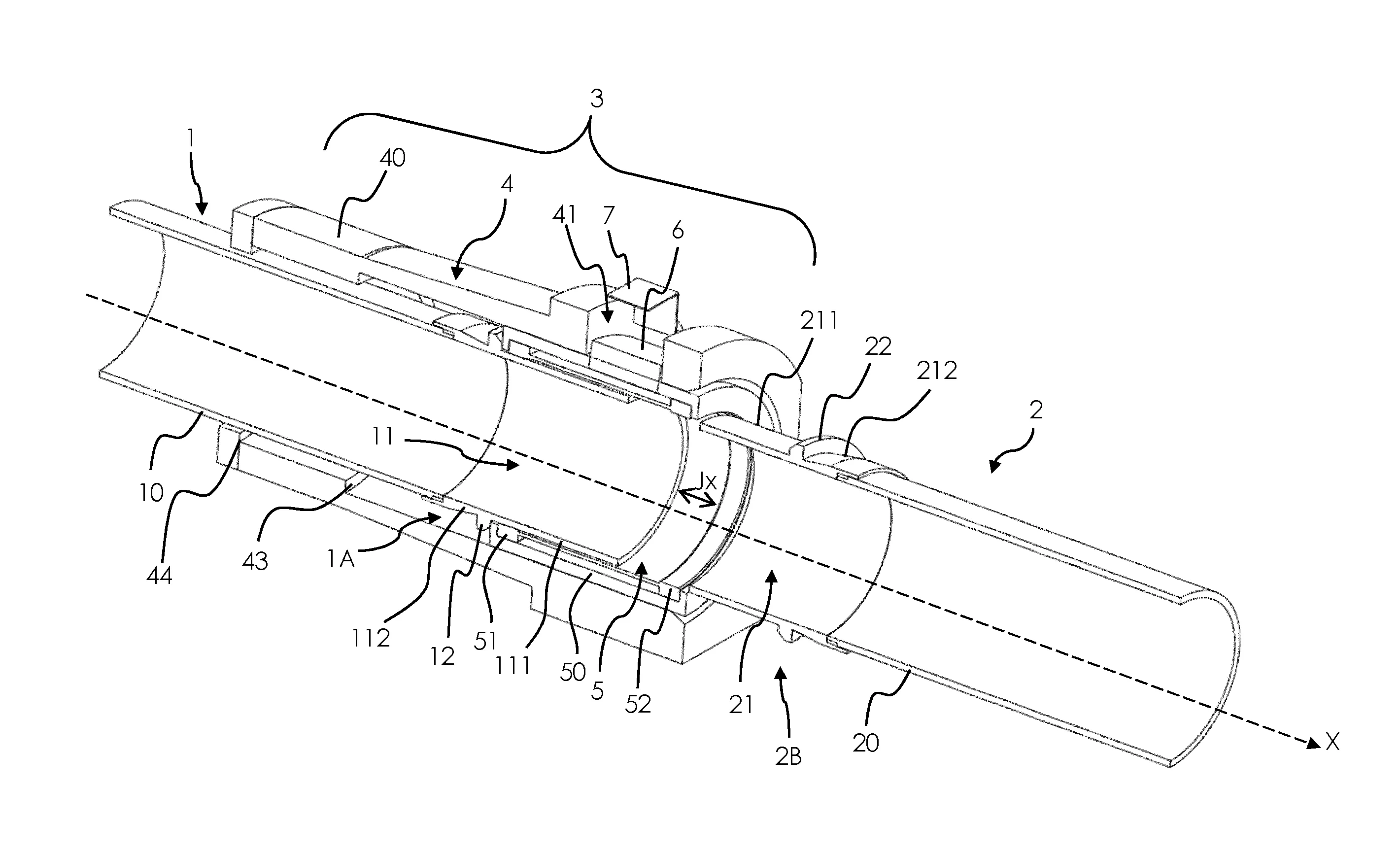 3

1

40

4

41

7

6

211

22

212

2

11

Jx

10

44

43

1A

112

12

51

111

50

5

52

21

2B

20

X