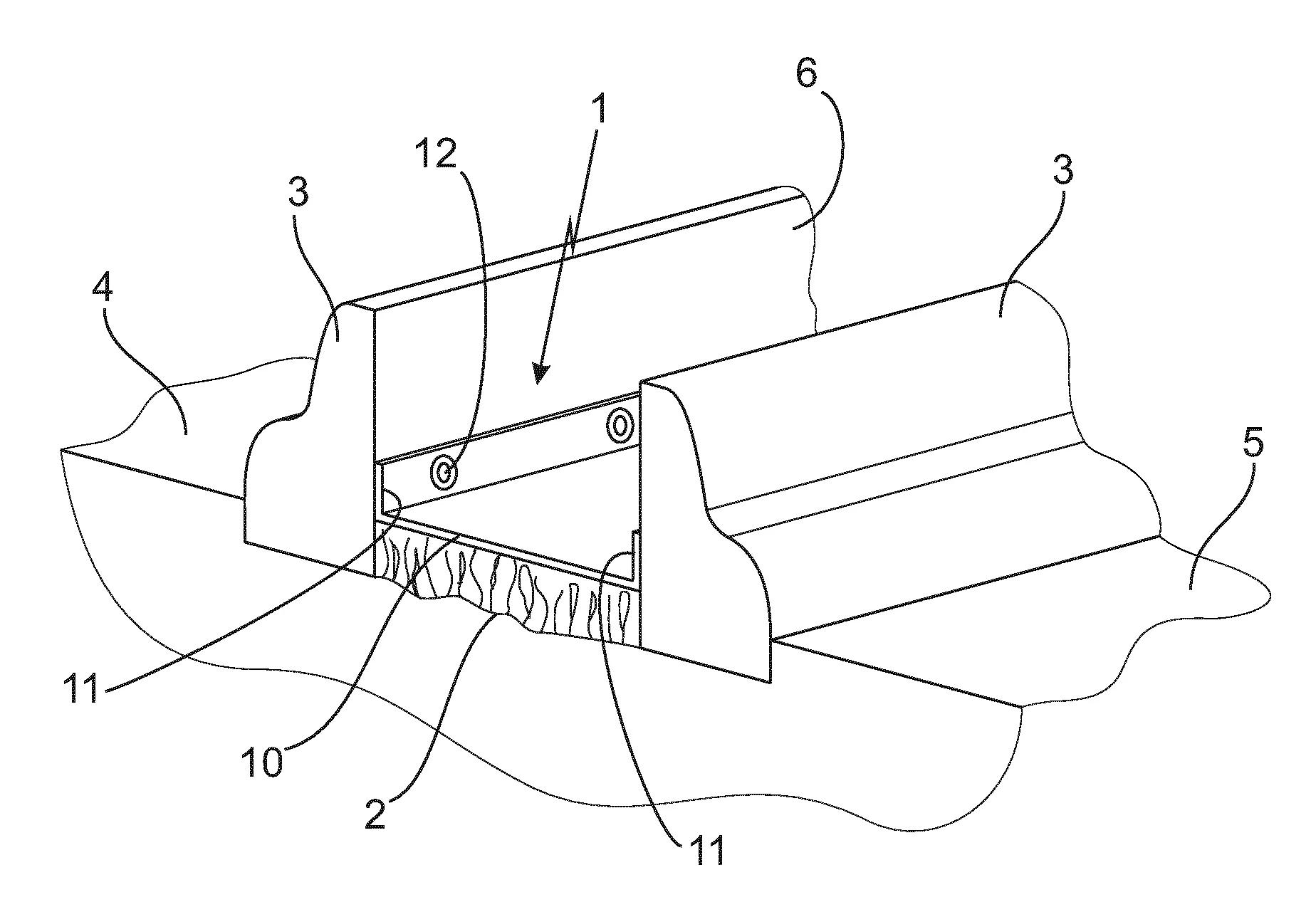 6
1
12
3
3
4
5
11
10
2
11