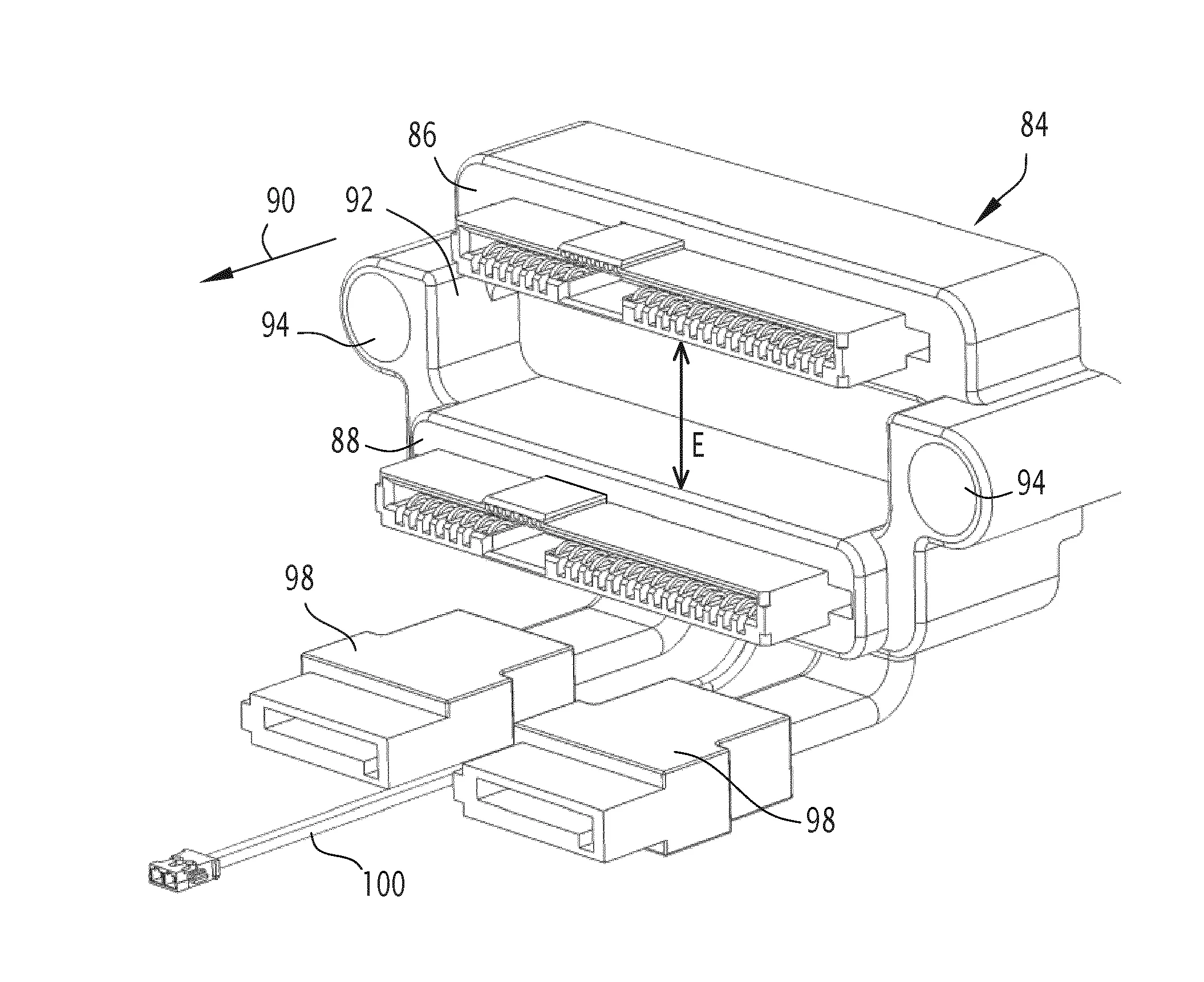 86
84
90
92
94
88
E
94
98
98
100