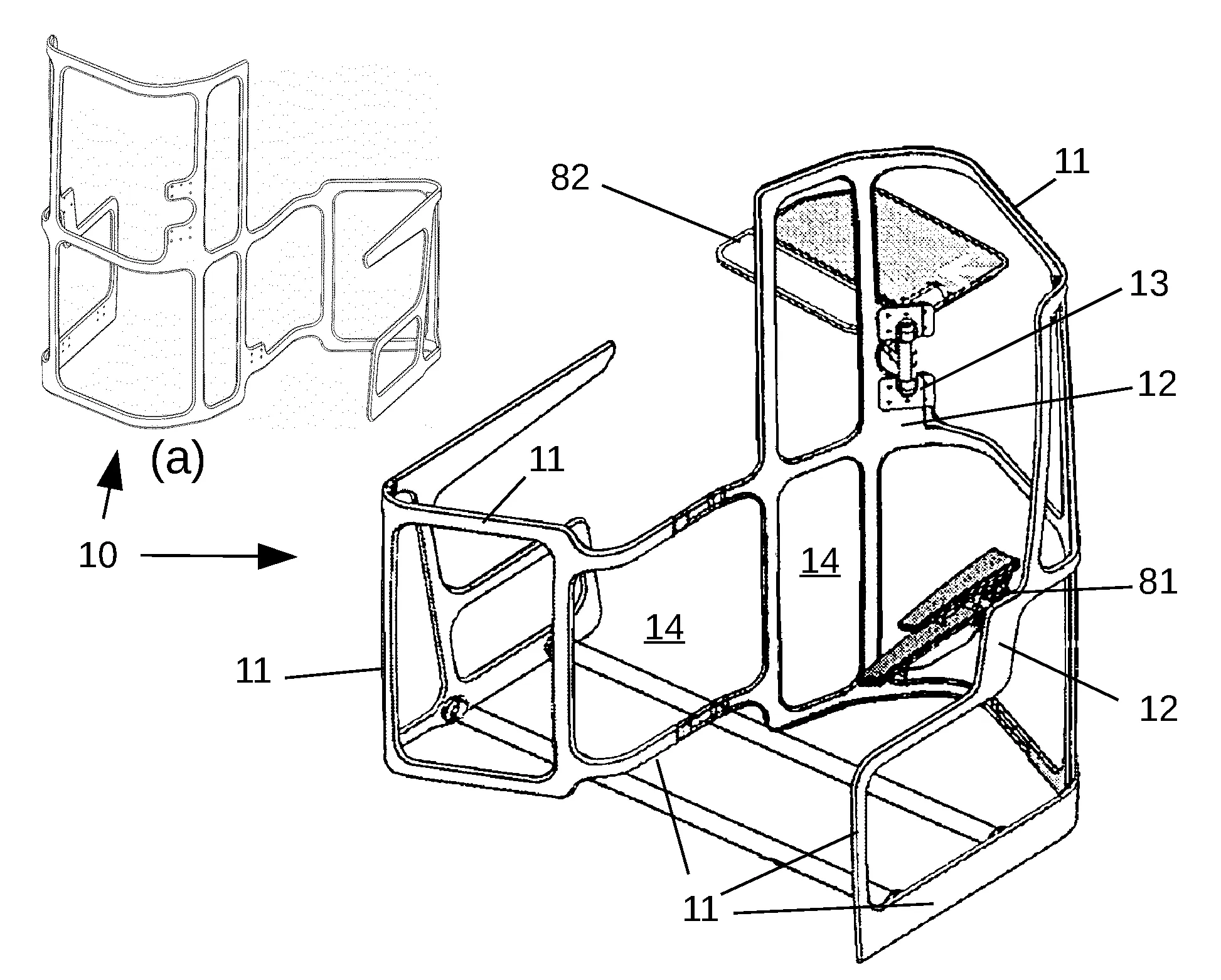 82
11
13
12
(a)
11
10
14
81
14
11
12
11