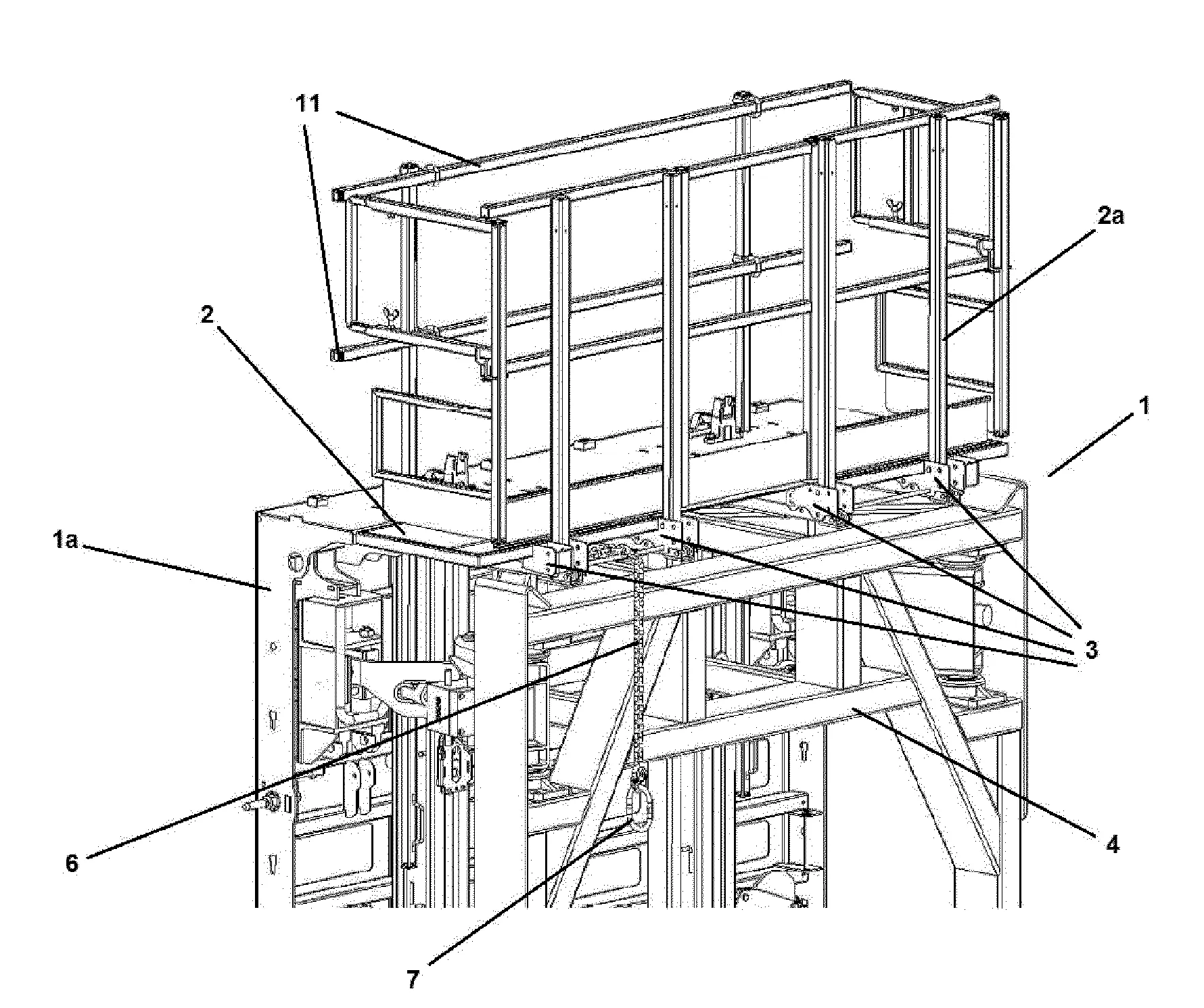 11
2a
2
1
1a
3
6
4
7