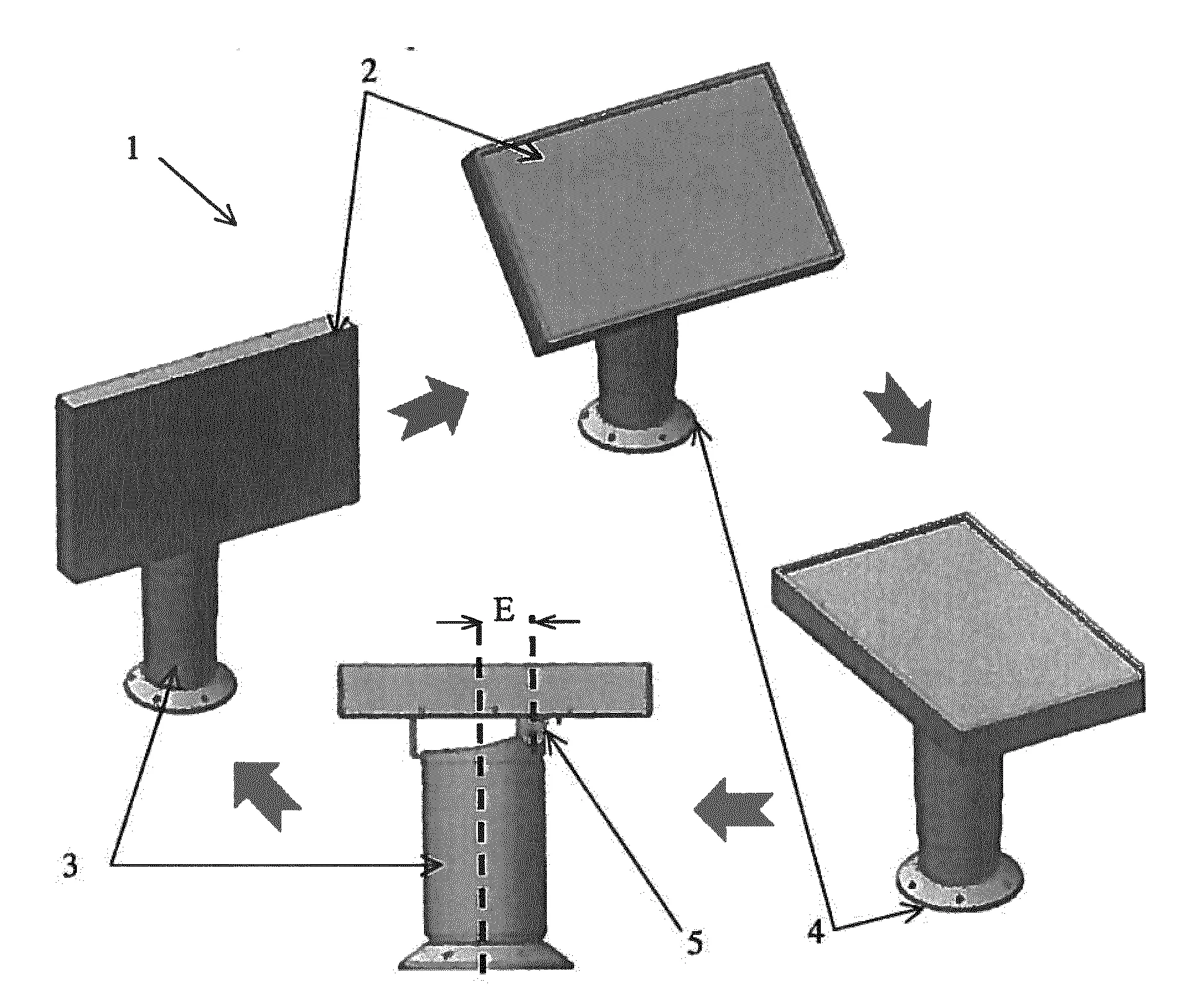 2
1
E
3
5
4