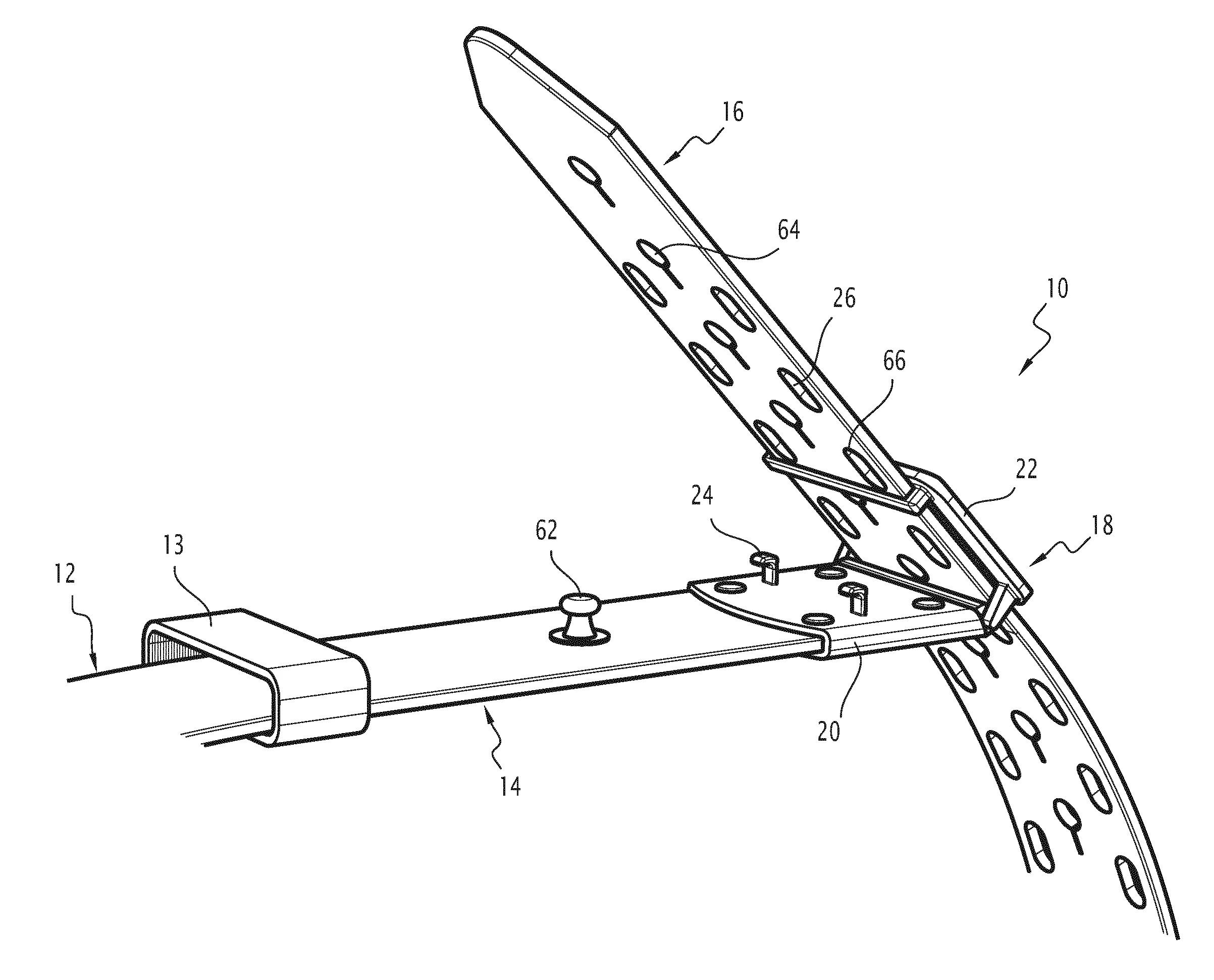 16
64
10
26
66
22
24
18
62
13
12
20
14