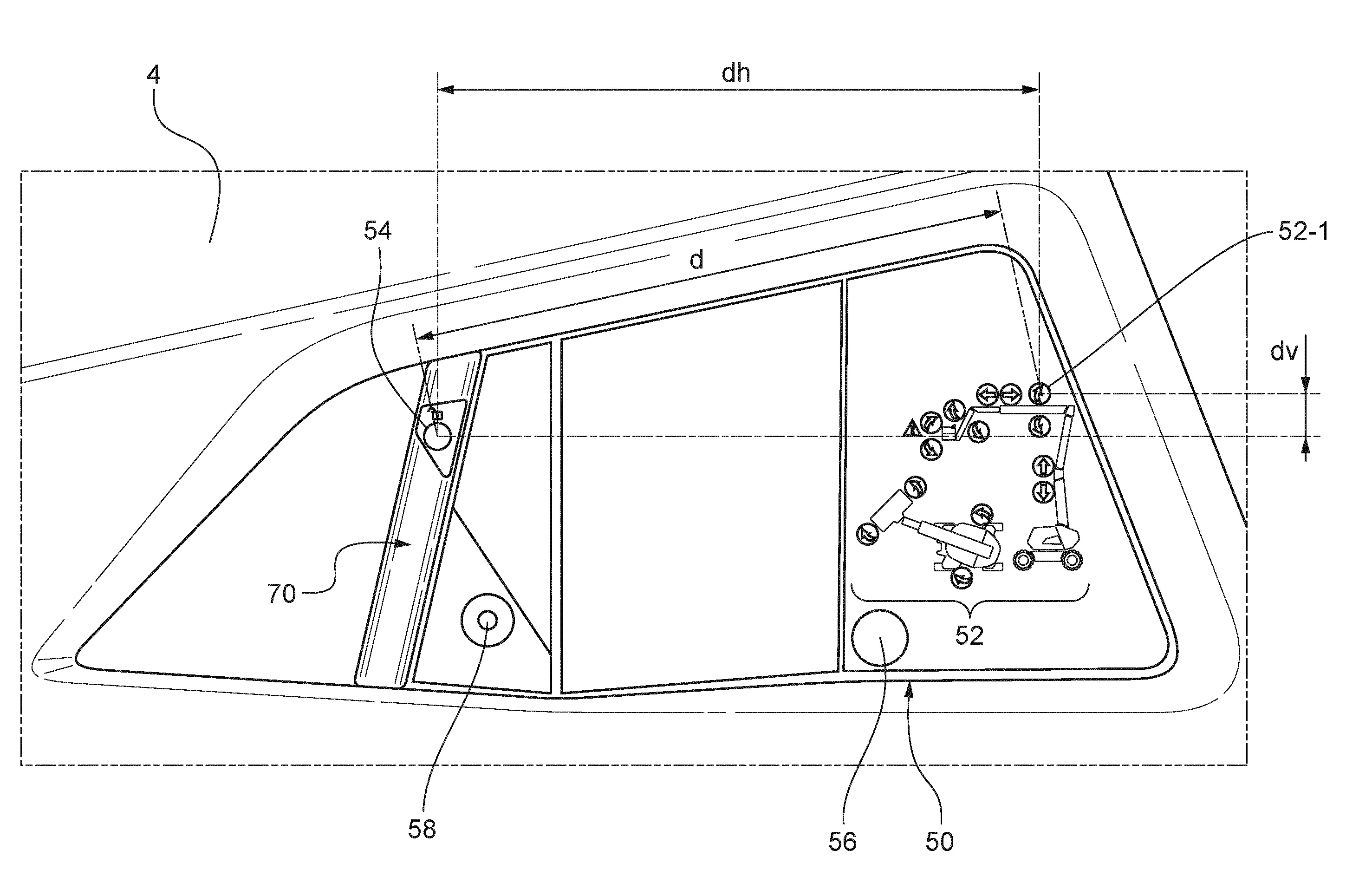 4
dh
54
d
52-1
dv
70
52
58
56
50