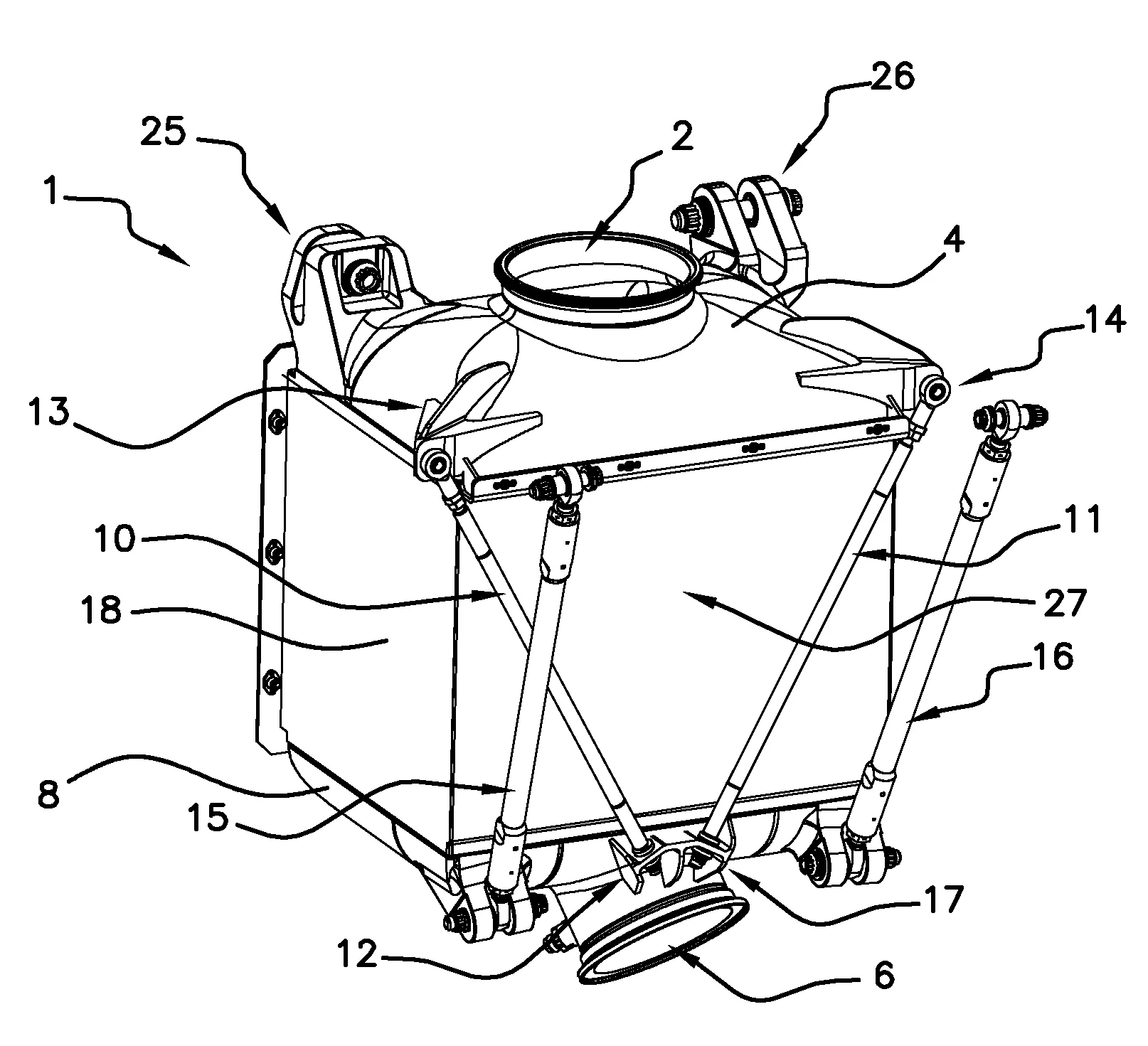 26
25
2
1
4
14
13
11
10
27
18
16
8
15
17
12
6