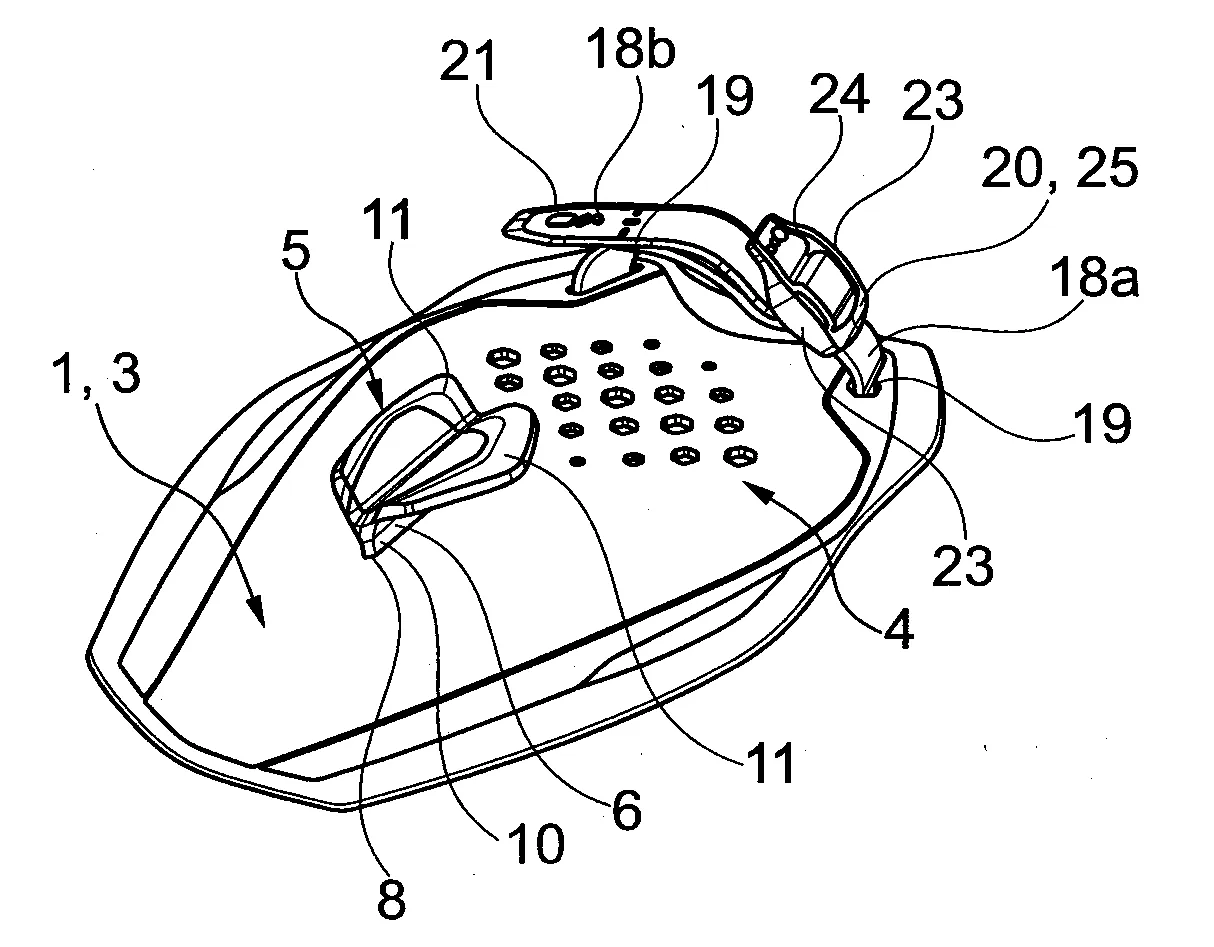 21
18b
19
24
23
20, 25
18a
11
5
1, 3
19
23
4
11
6
10
8