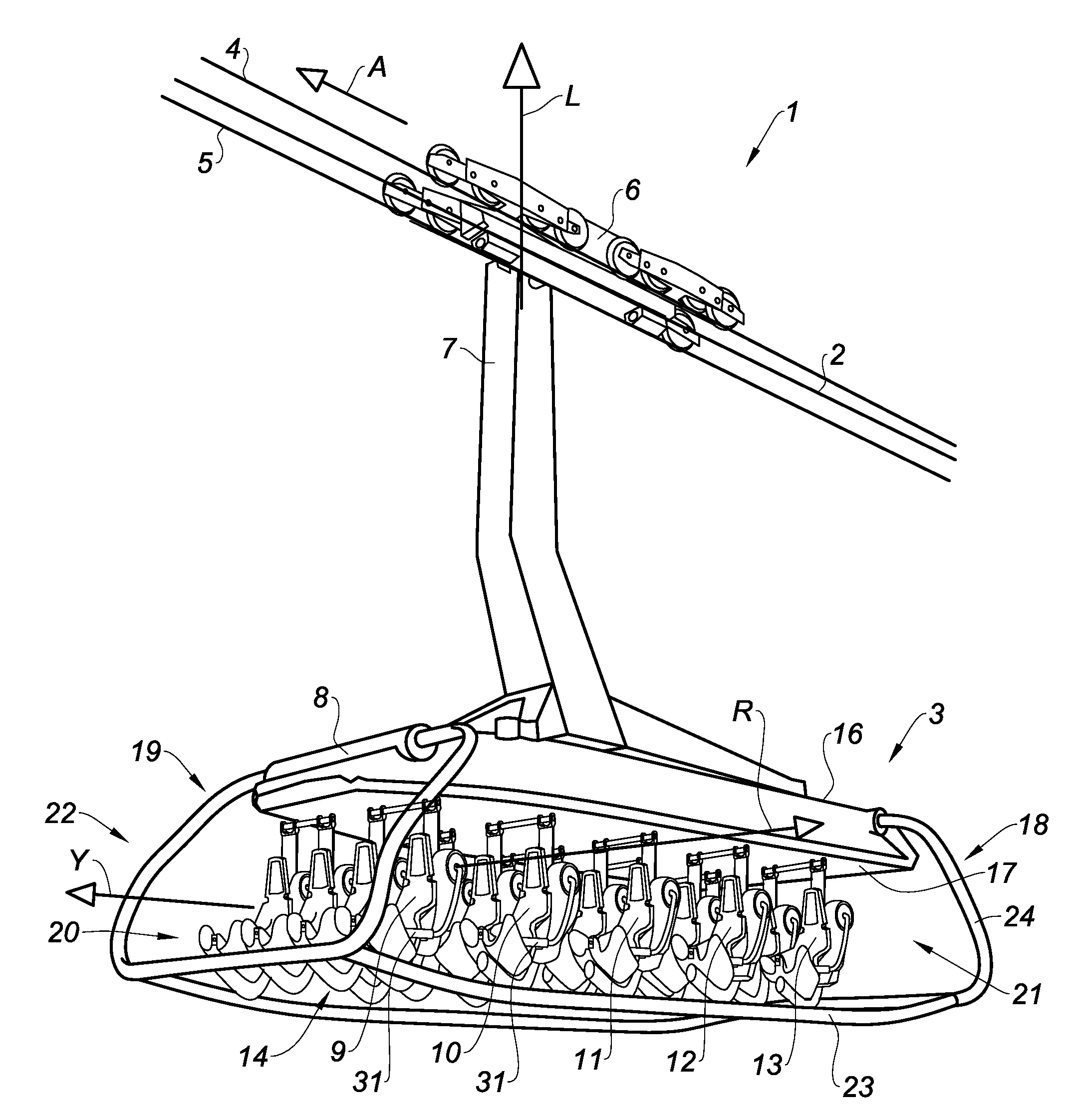 4
A
L
1
5
6
7
2
8
R
3
16
19
22
18
Y
17
24
20
21
14
9
31
10
31
11
12
13
23