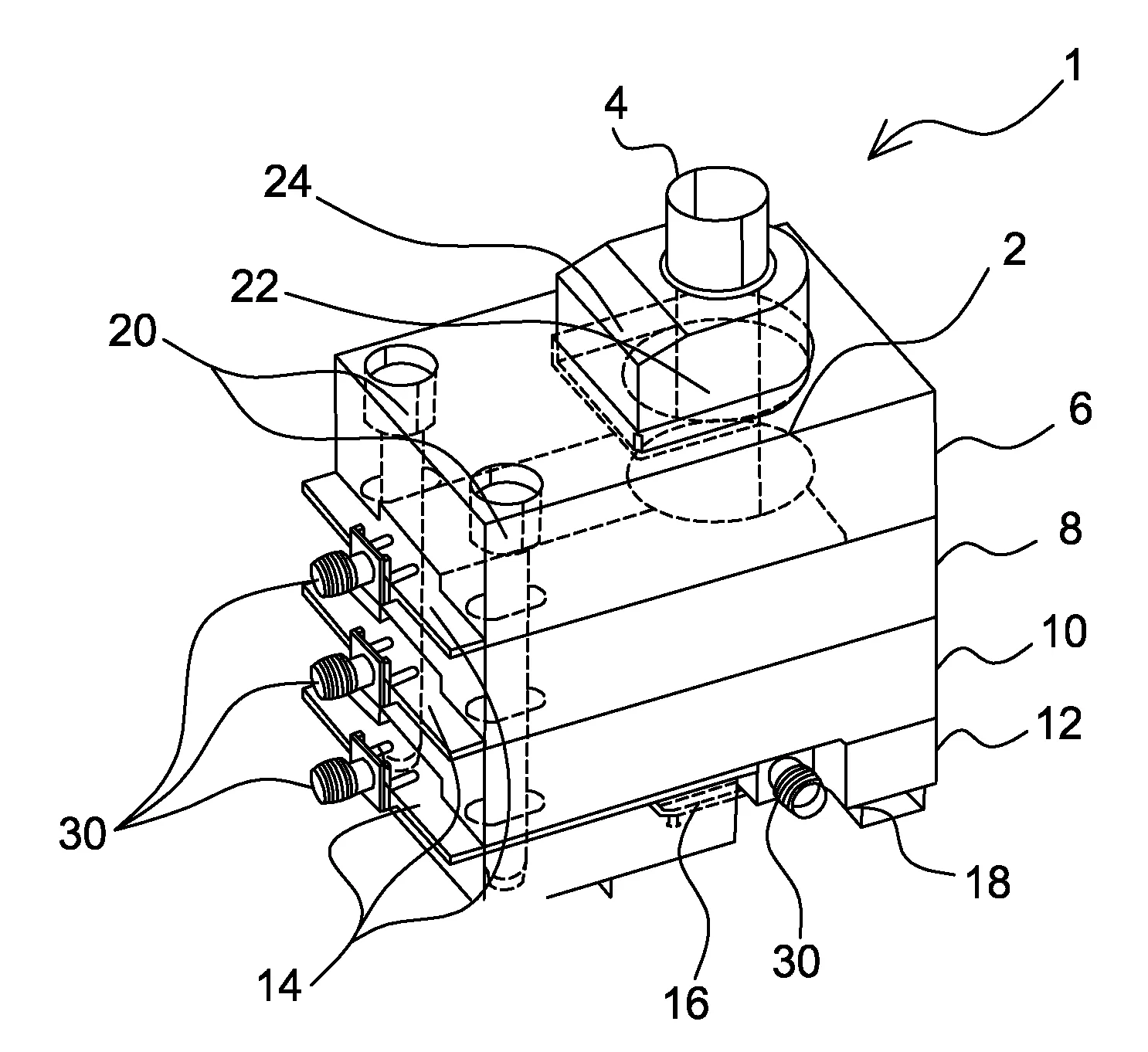 1
4
24
2
22
20
6
8
10
12
30
18
30
14
16