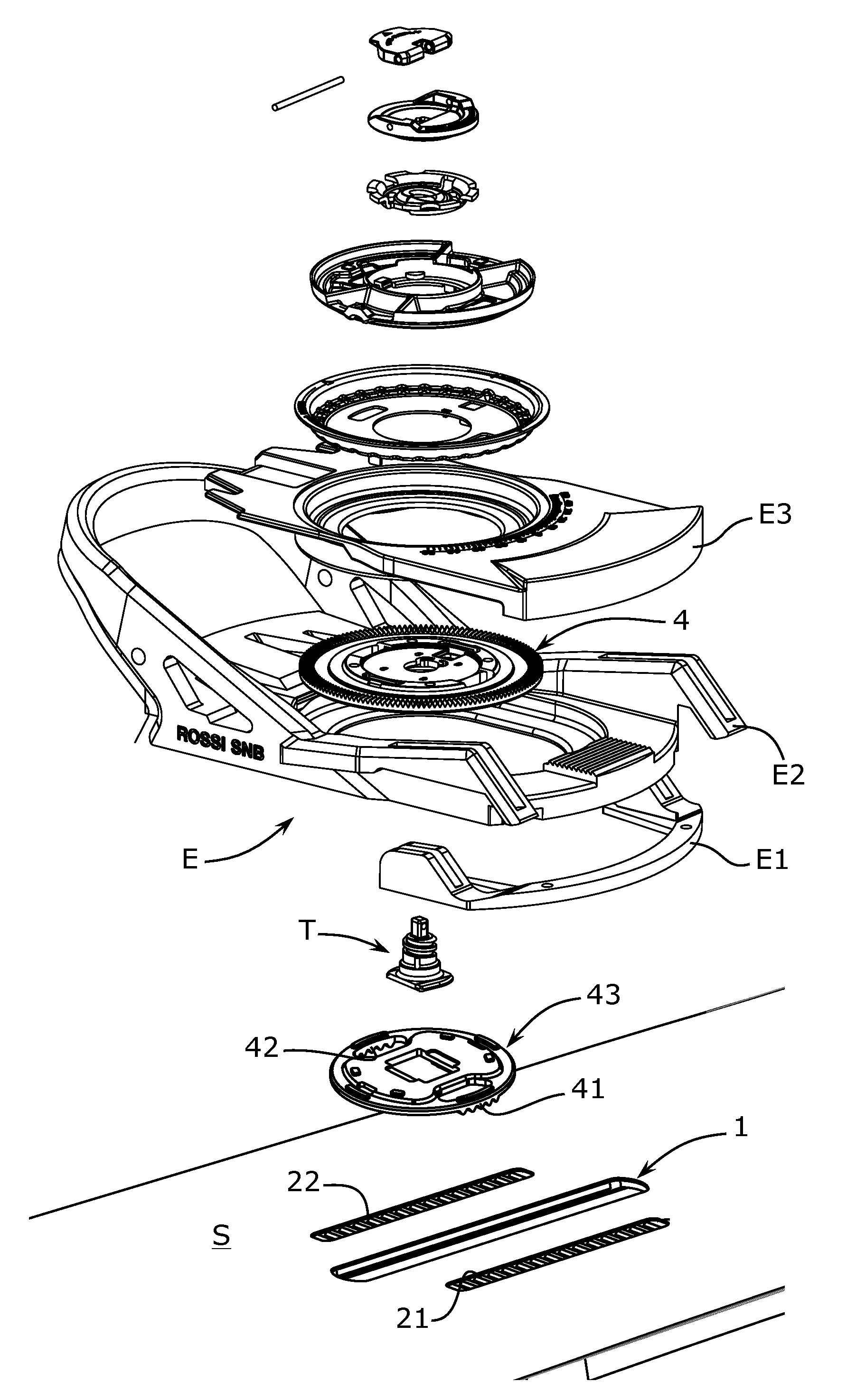 E3

4

ROSSI SNB

E2

E

E1

T

43

42

41

1

22

S

21