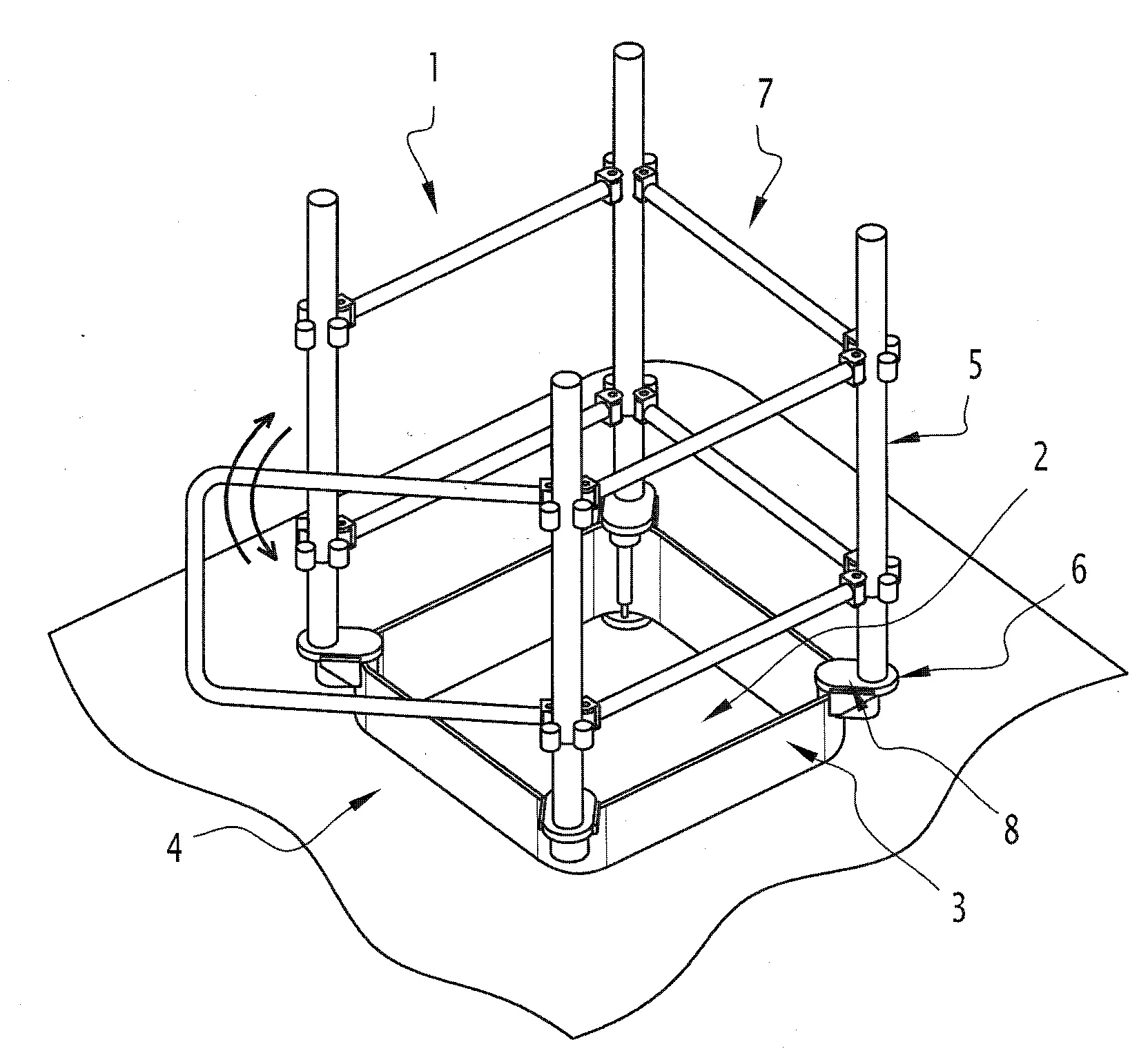 1
7
5
2
6
8
3
4