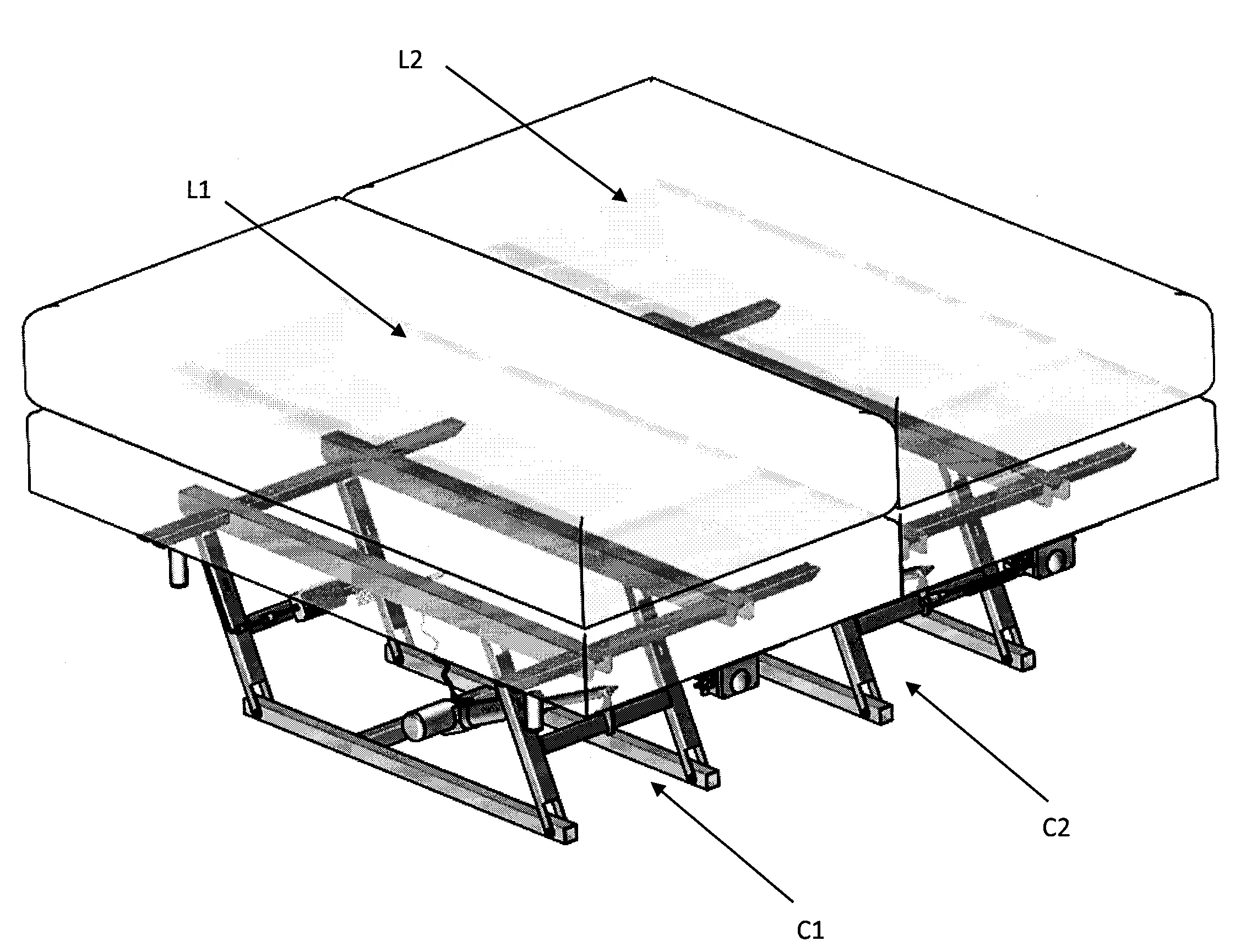 L2

L1

C2

C1