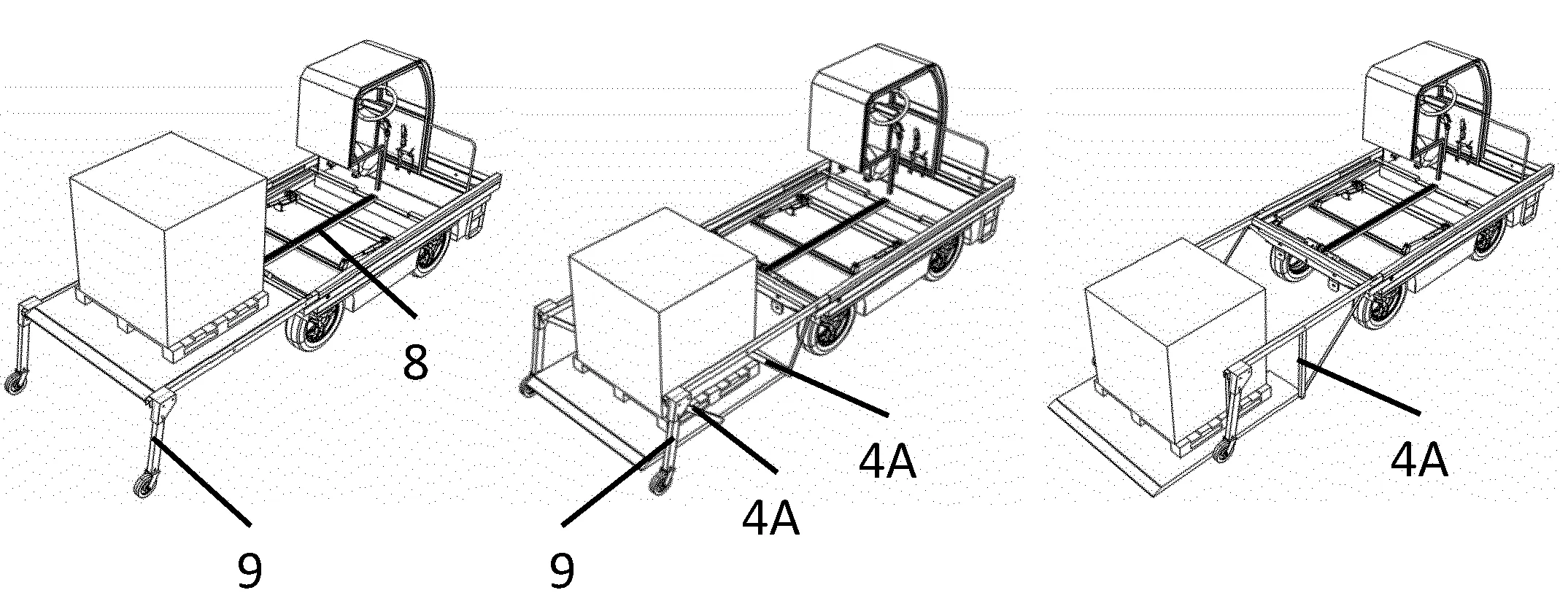 8
9
4A
4A
9
4A