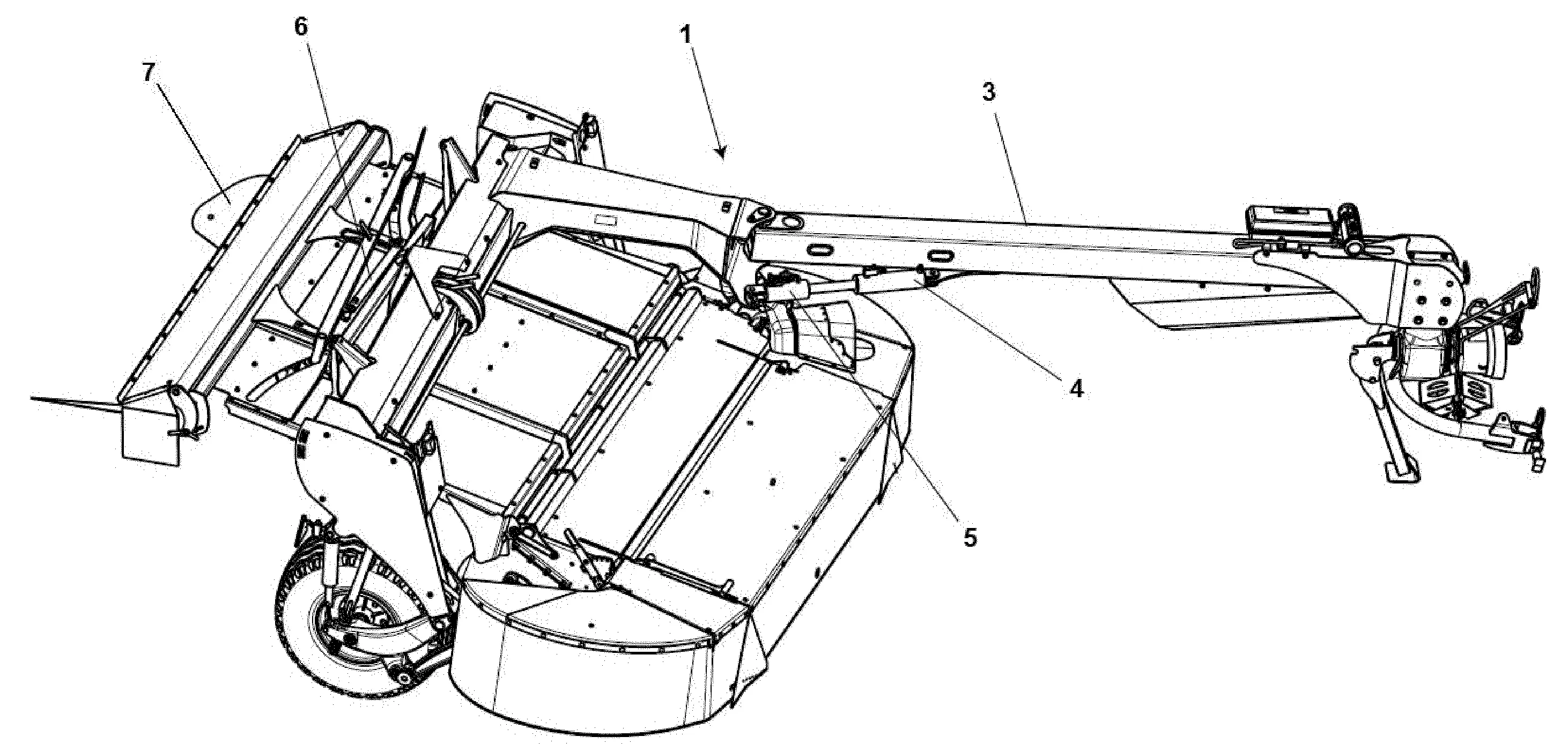 6
1
7
3
4
5