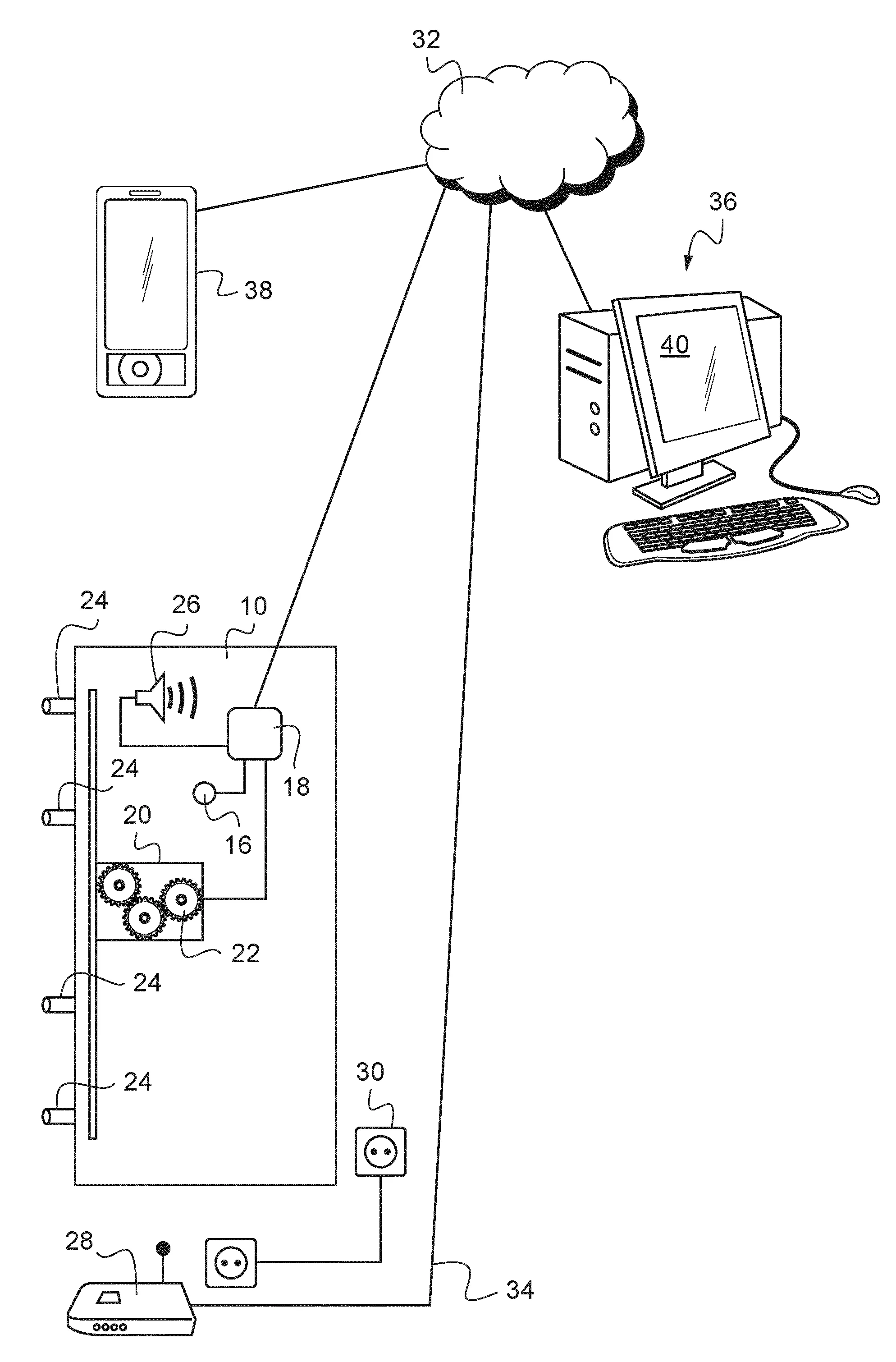 32

36

38

40

24

26

10

24

18

20

16

22

24

24

30

28

34