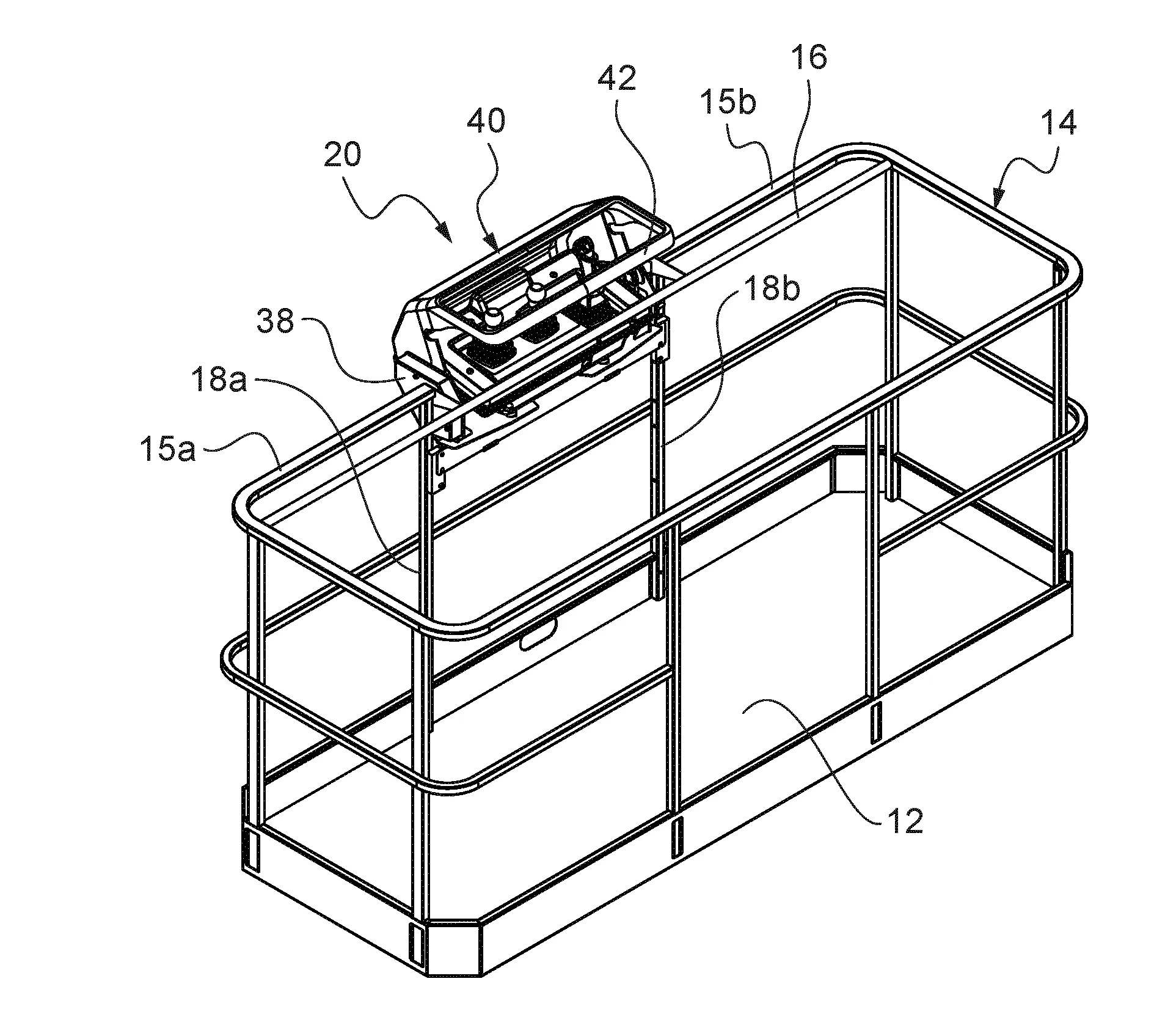 16
42
15b
40
14
20
18b
38
18a
15a
12