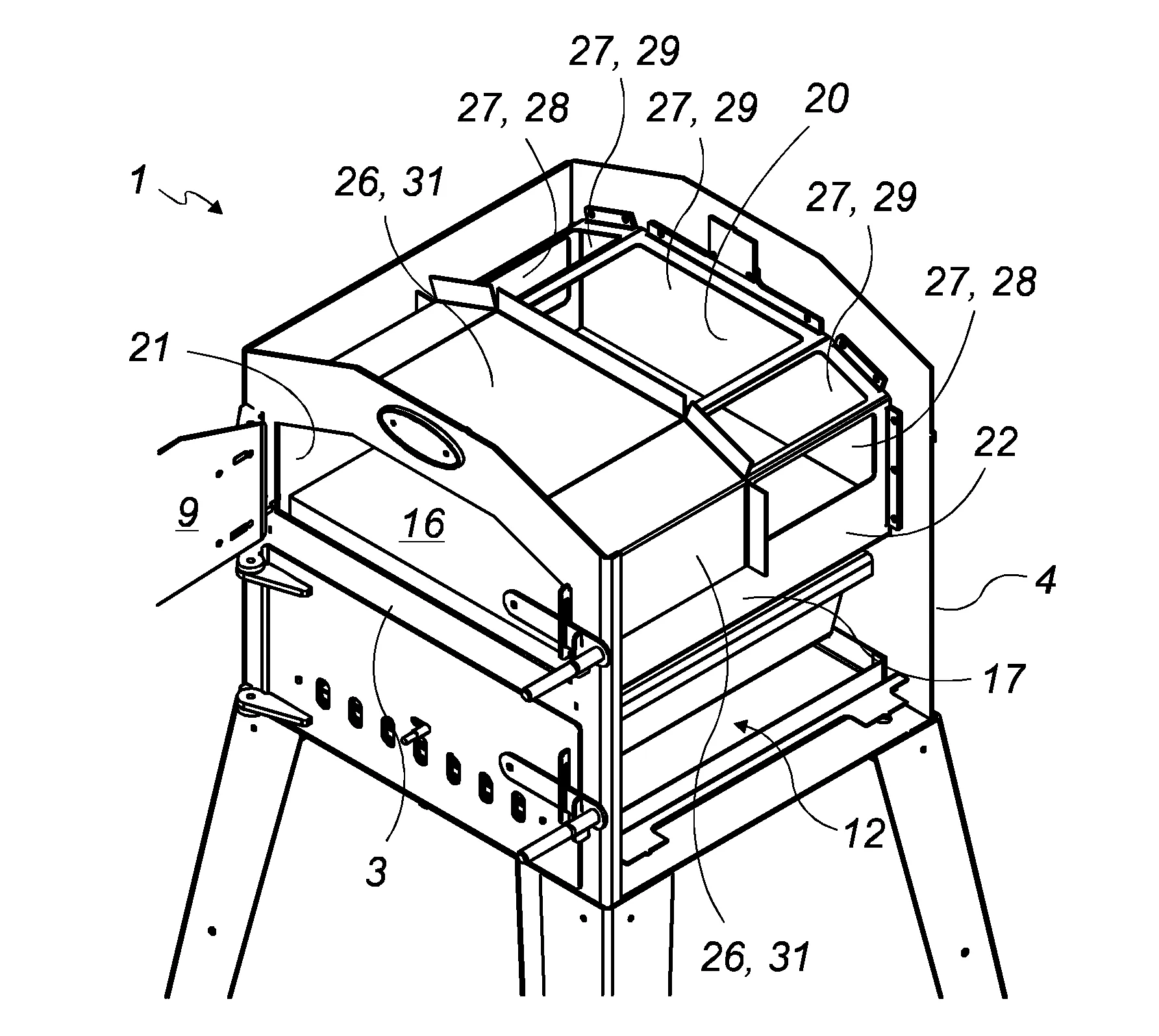 27, 29
27, 28
27, 29
20
1
26, 31
27, 29
27, 28
21
22
9
16
4
17
12
3
26, 31