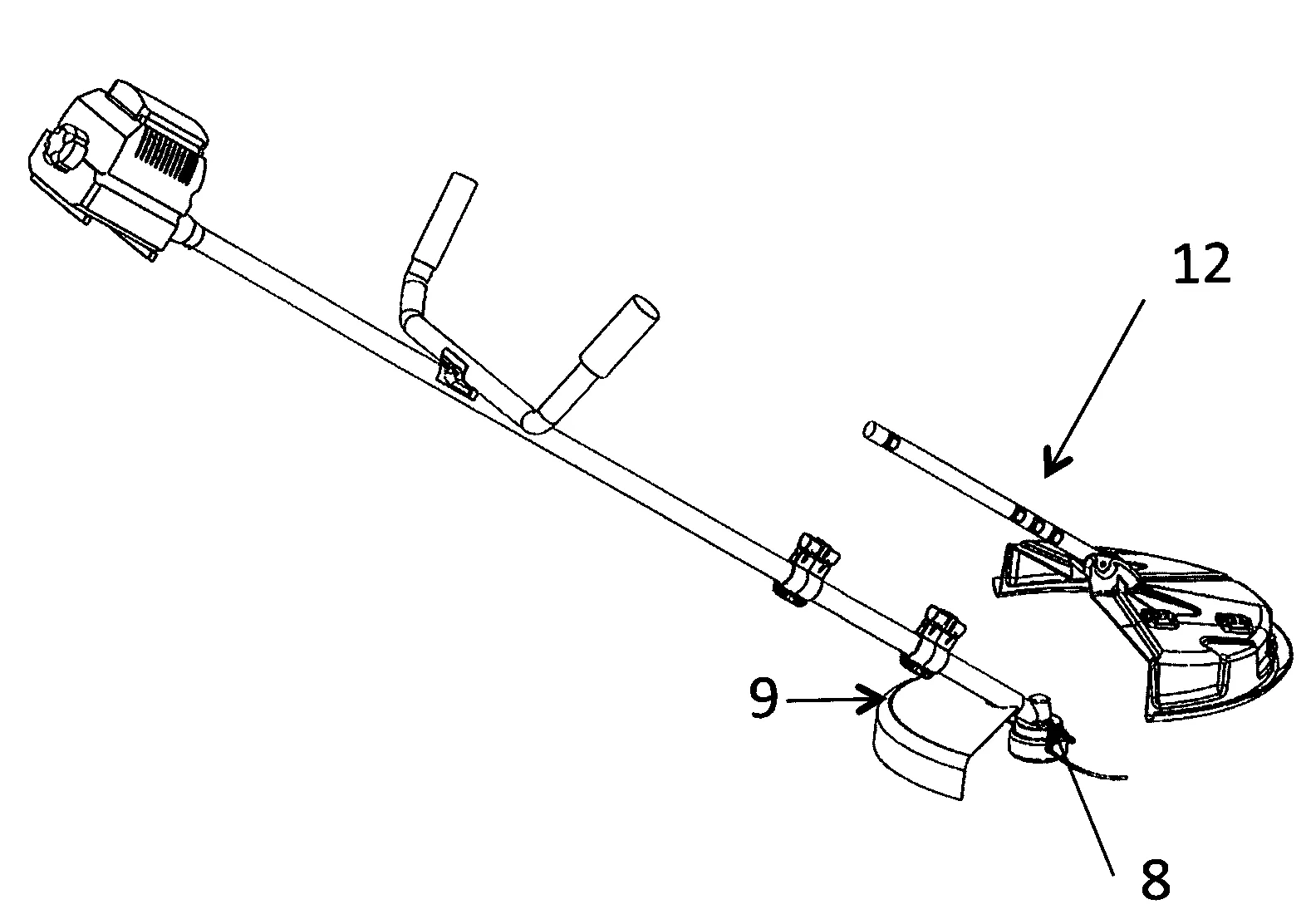 12

9

8