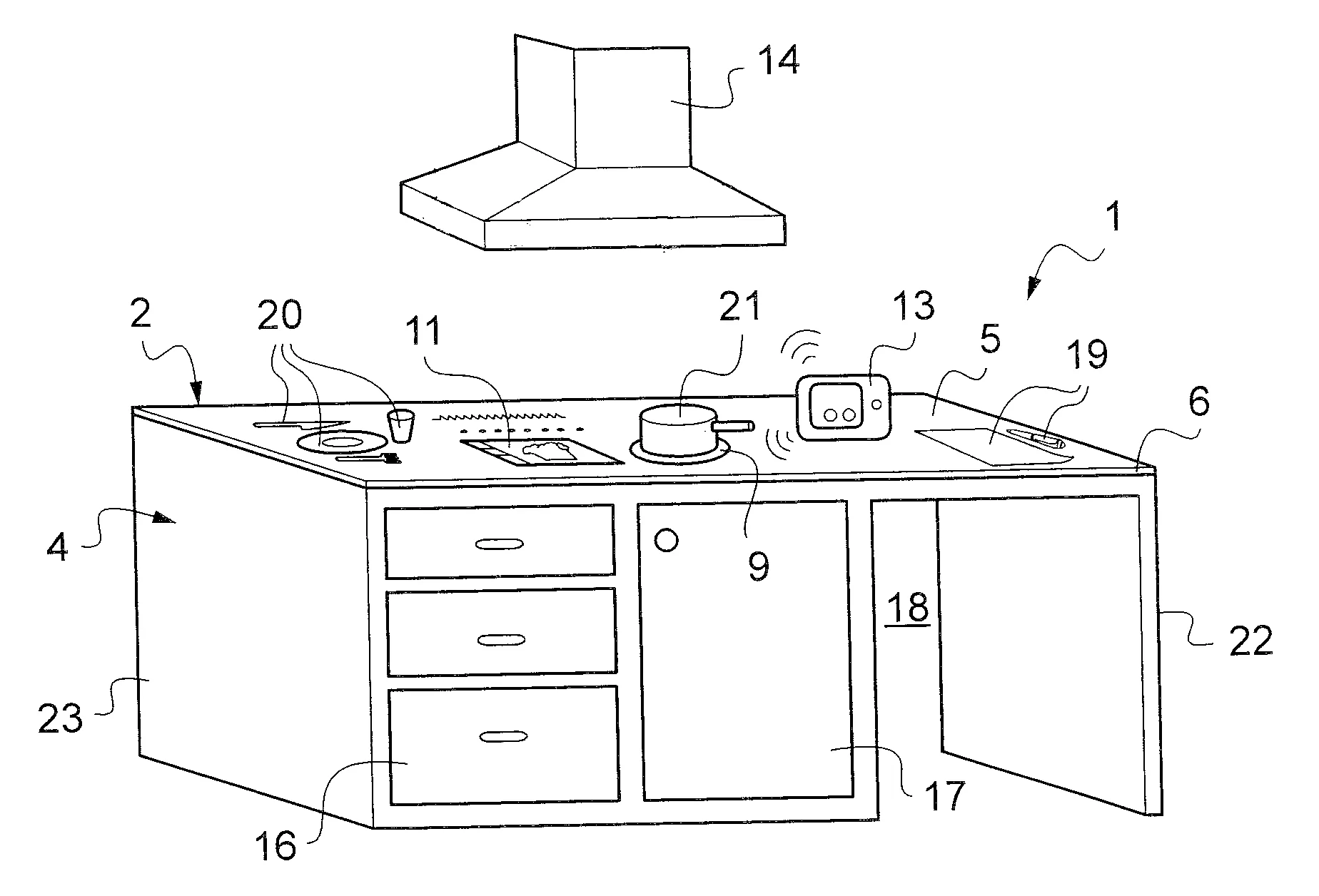 14

1

2

20

11

21

13

5

19

6

4

9

18

22

23

16

17