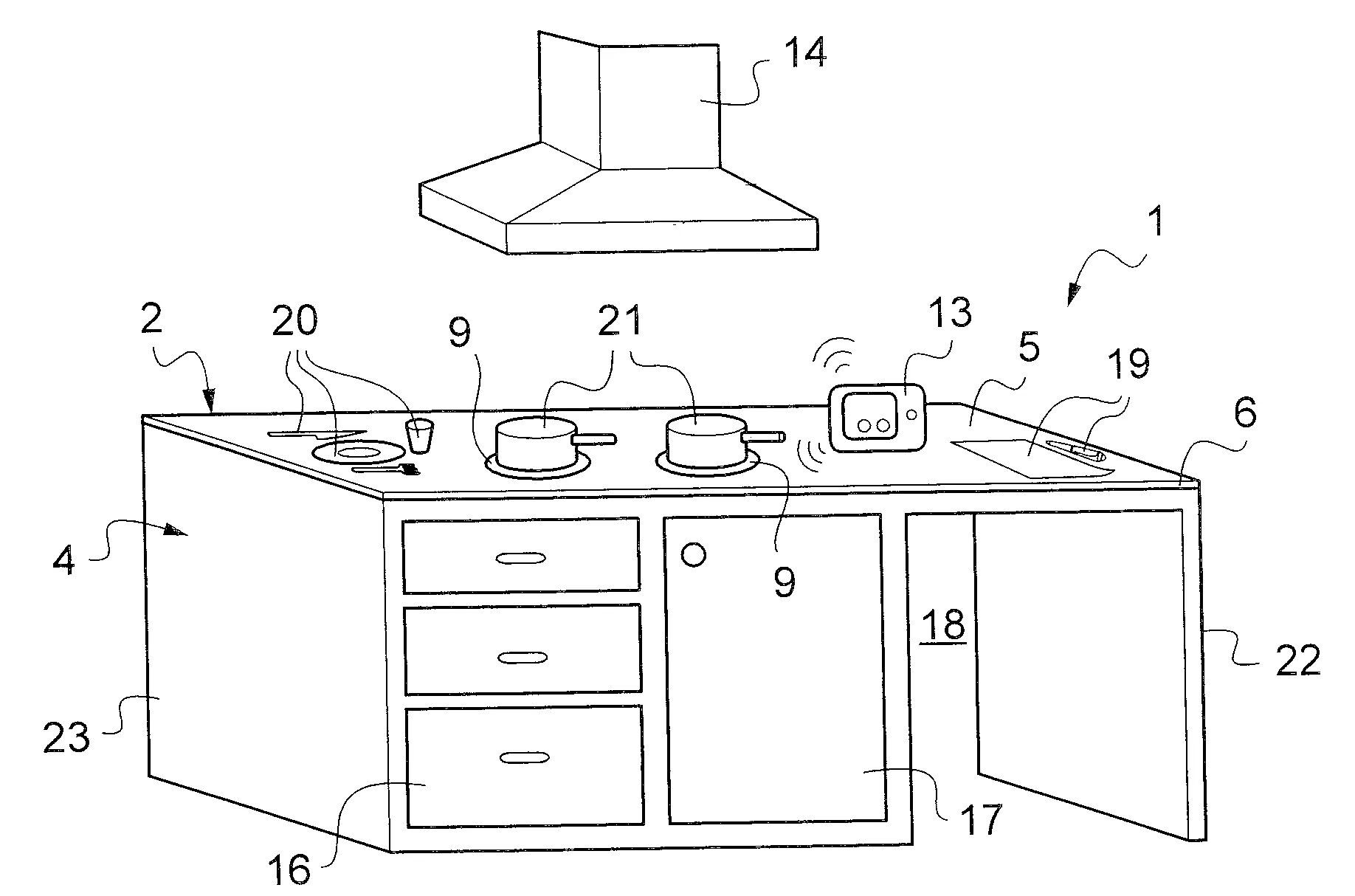 14

1

2
20
9
21
13
5
19
6

4

9

18

22

23

16
17