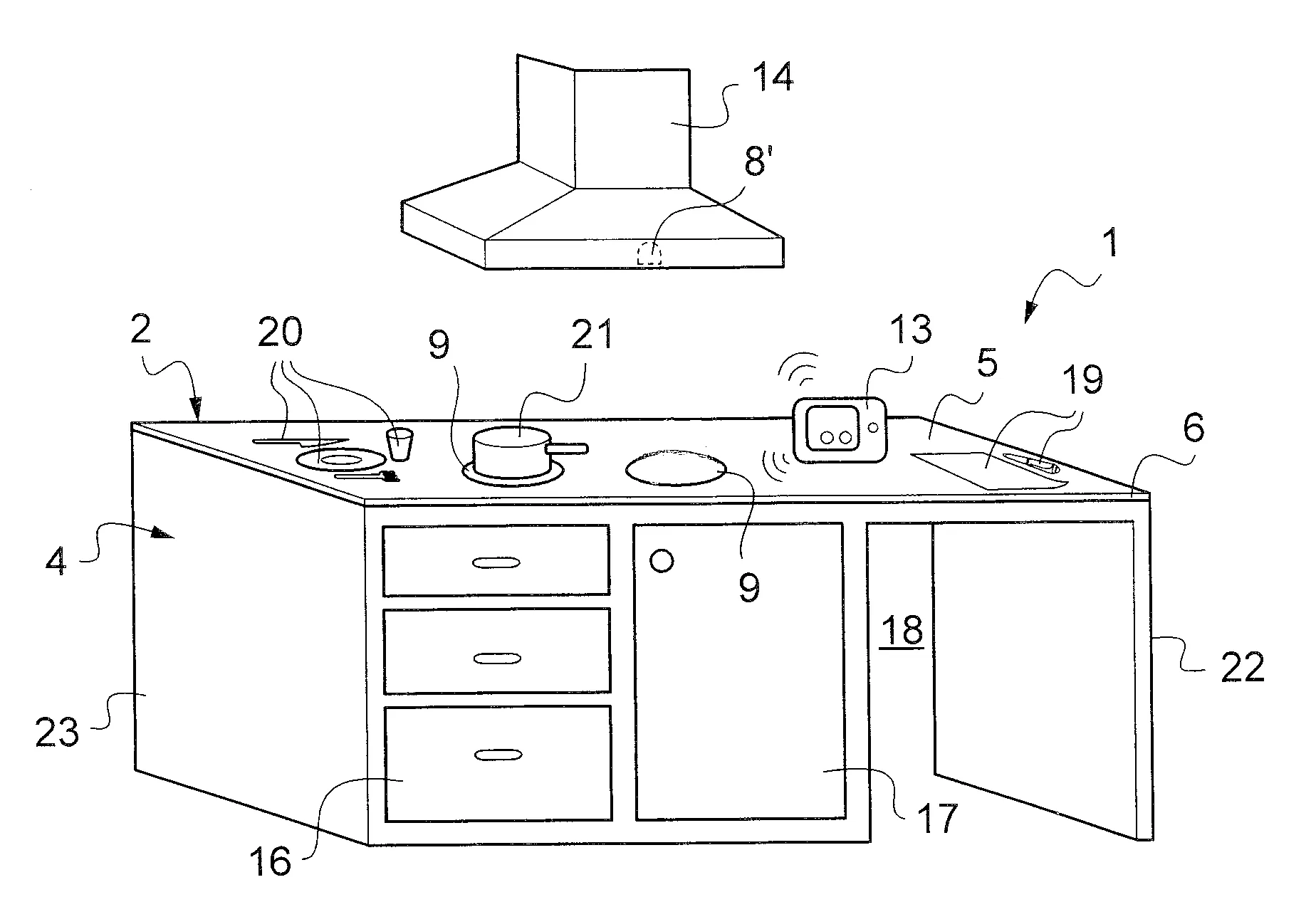 14
8'
1
2
20
9
21
13
5
19
6
4
9
18
22
23
16
17