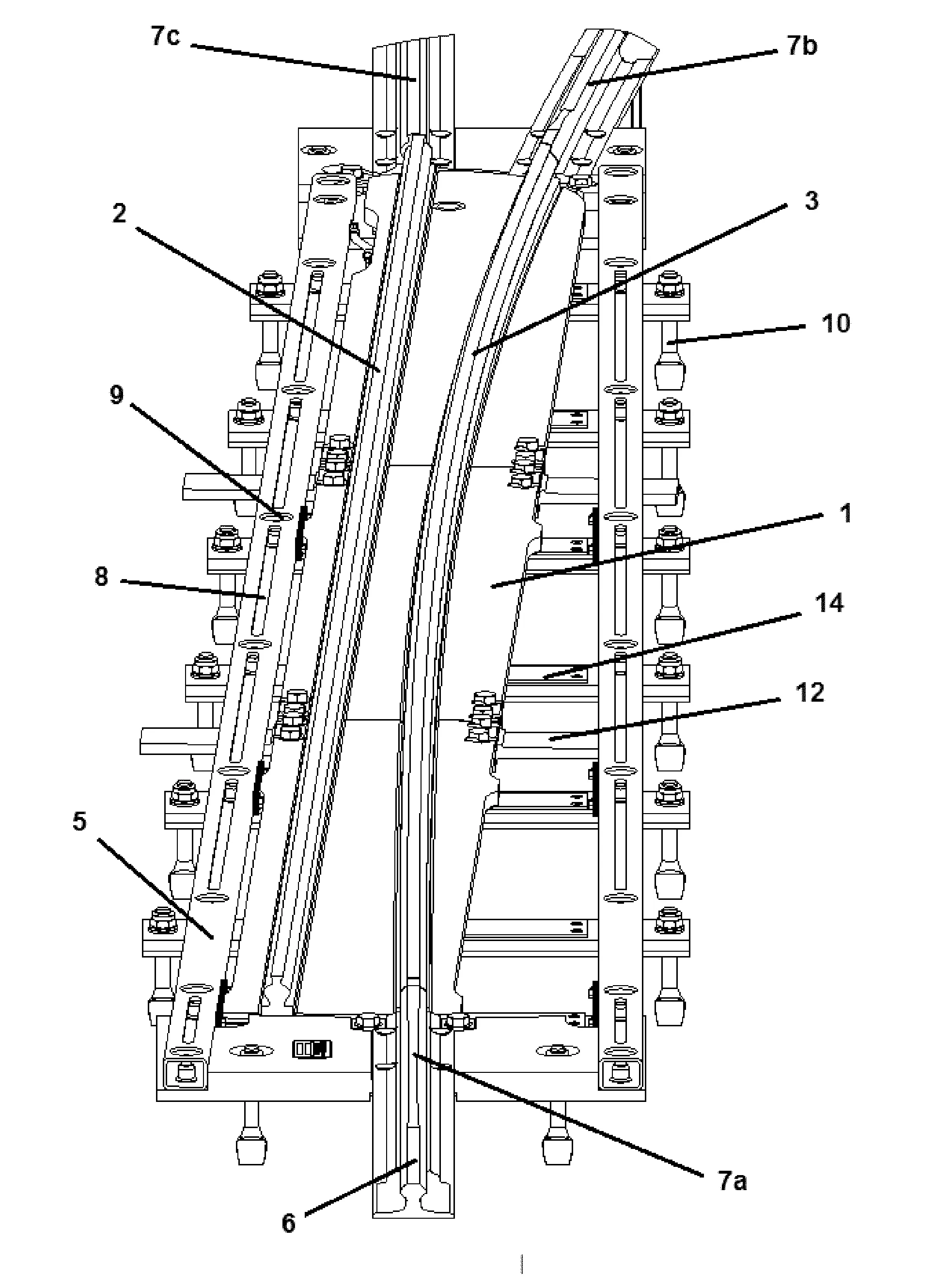 7c
7b
2
3
10
9
1
8
14
12
5
7a
6