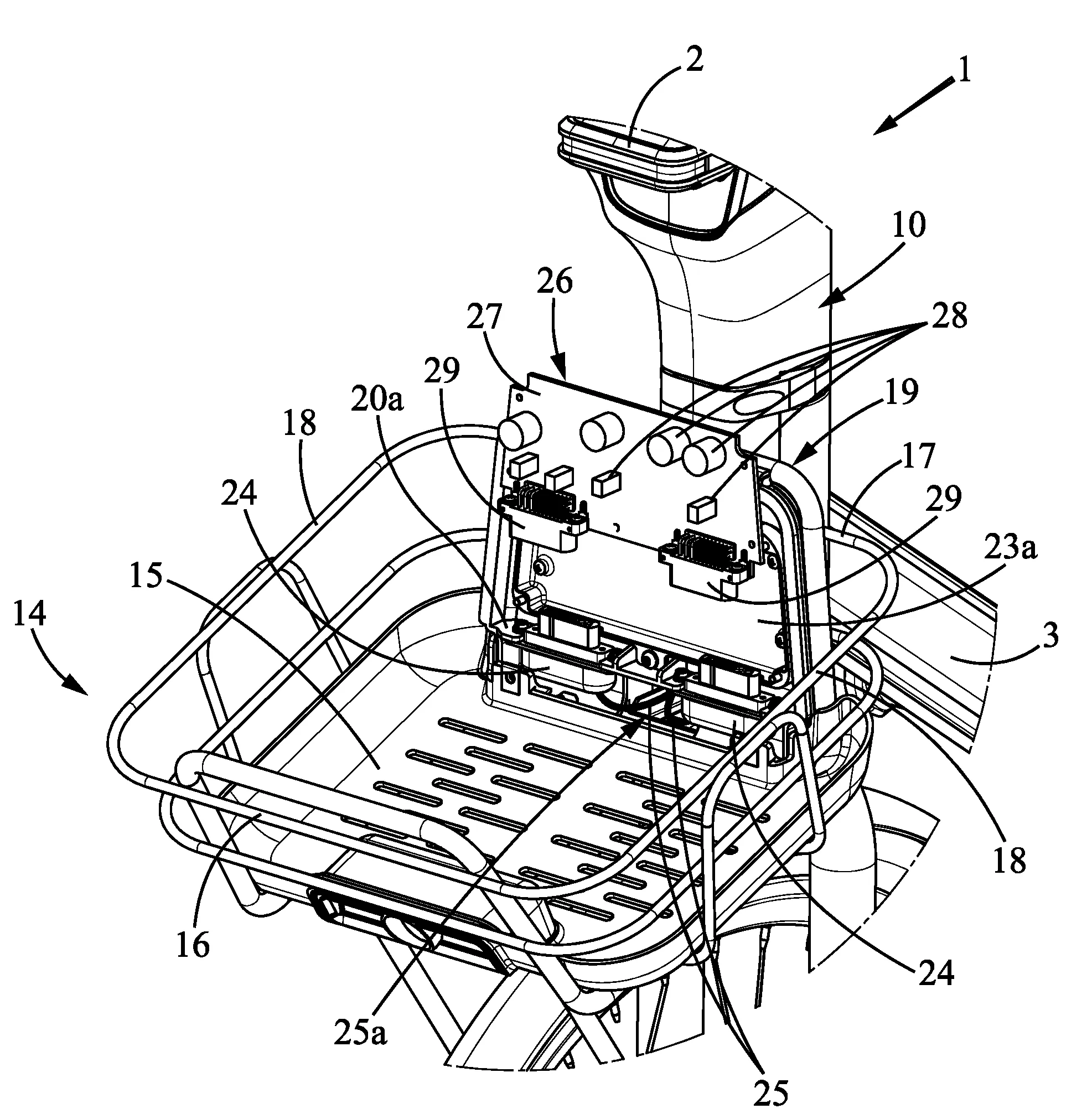 2
1
10
26
27
28
29
20a
19
18
17
24
29
23a
15
14
3
18
16
24
25a
25