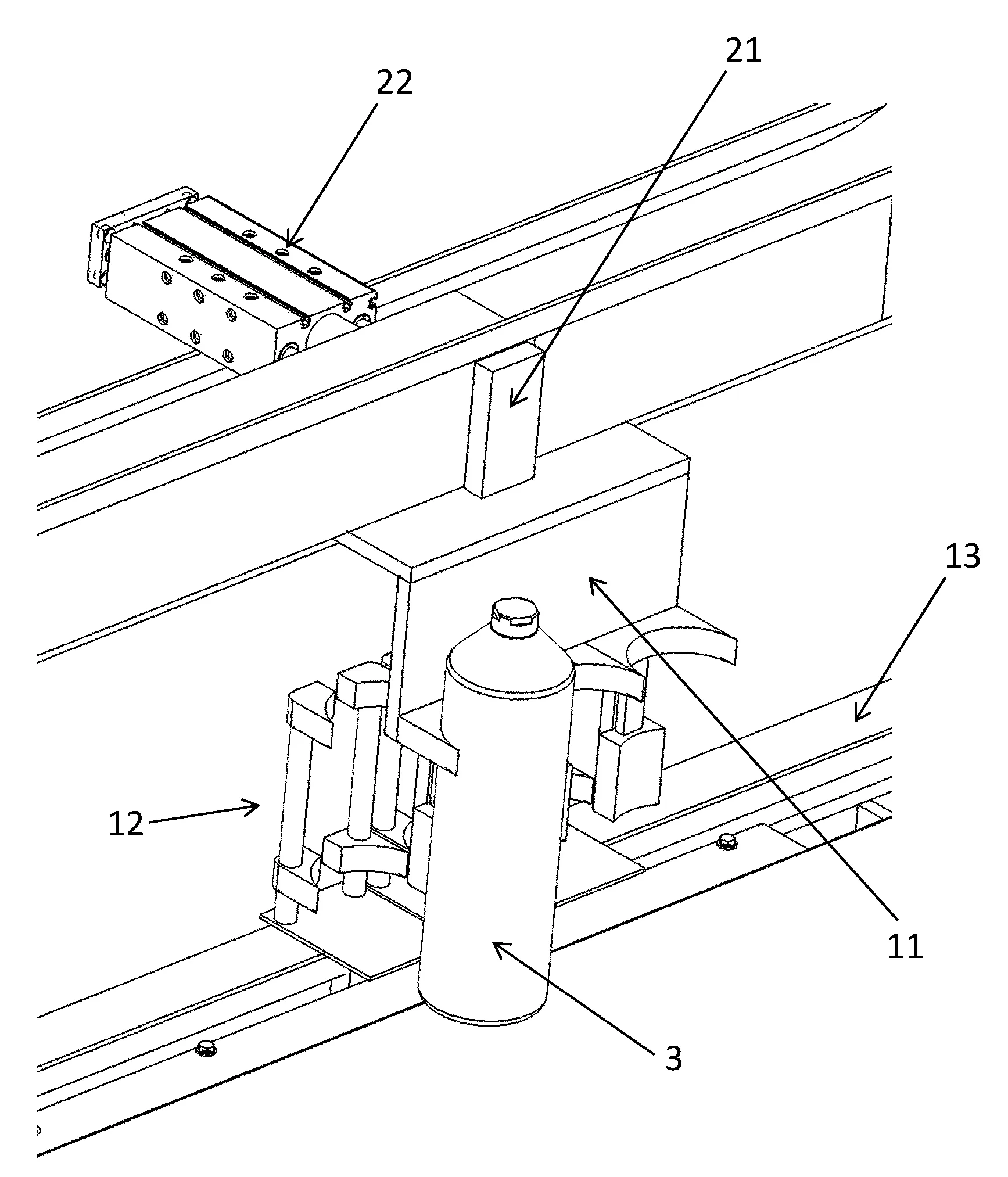 21
22
13
12
11
3