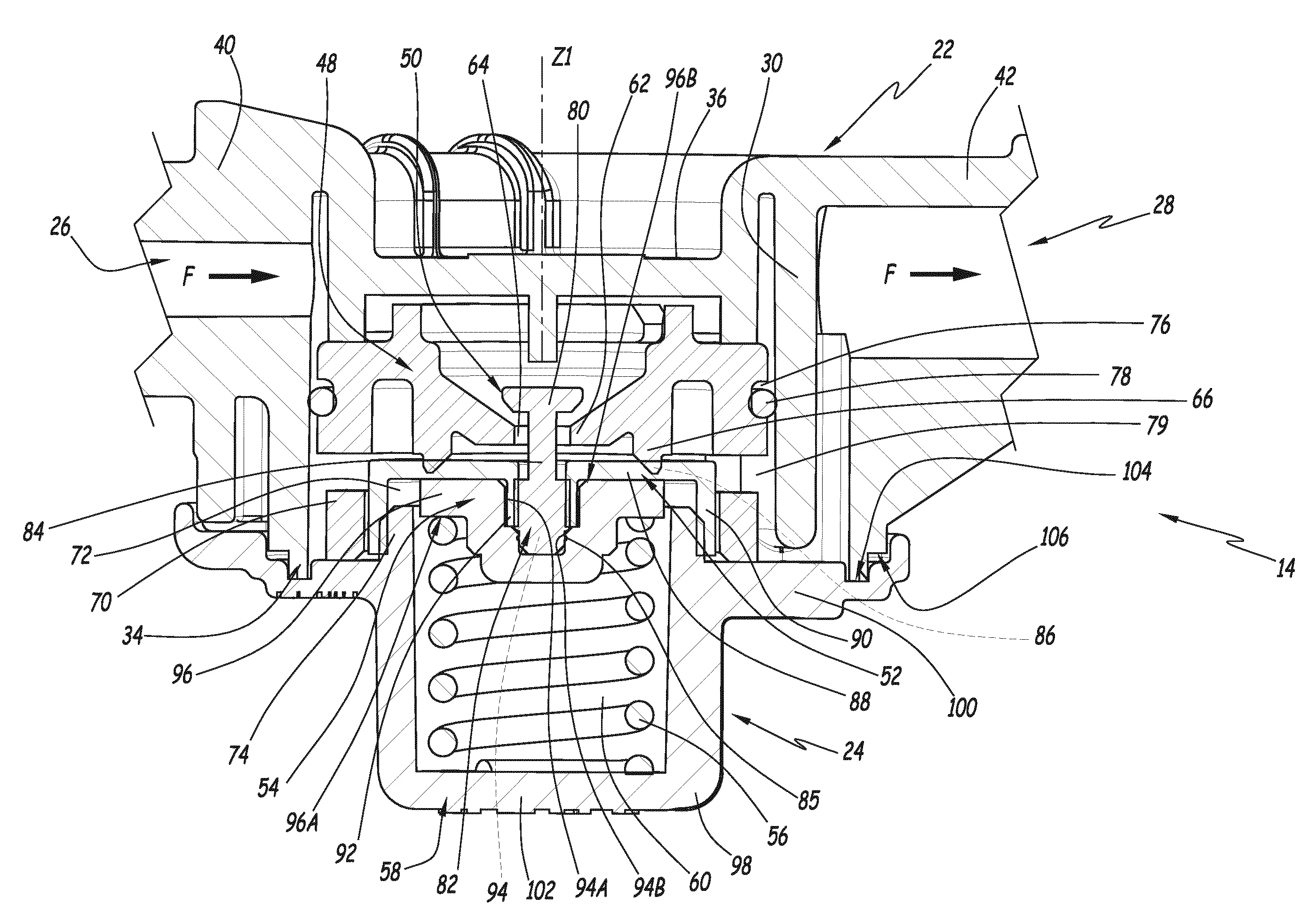 40
48
50
64
Z1
80
62
96B
36
30
22
42
28
26
F
F
76
78
66
79
104
84
72
70
34
96
74
54
96A
92
58
82
94
102
94A
94B
60
98
56
85
24
88
52
90
100
86
106
14