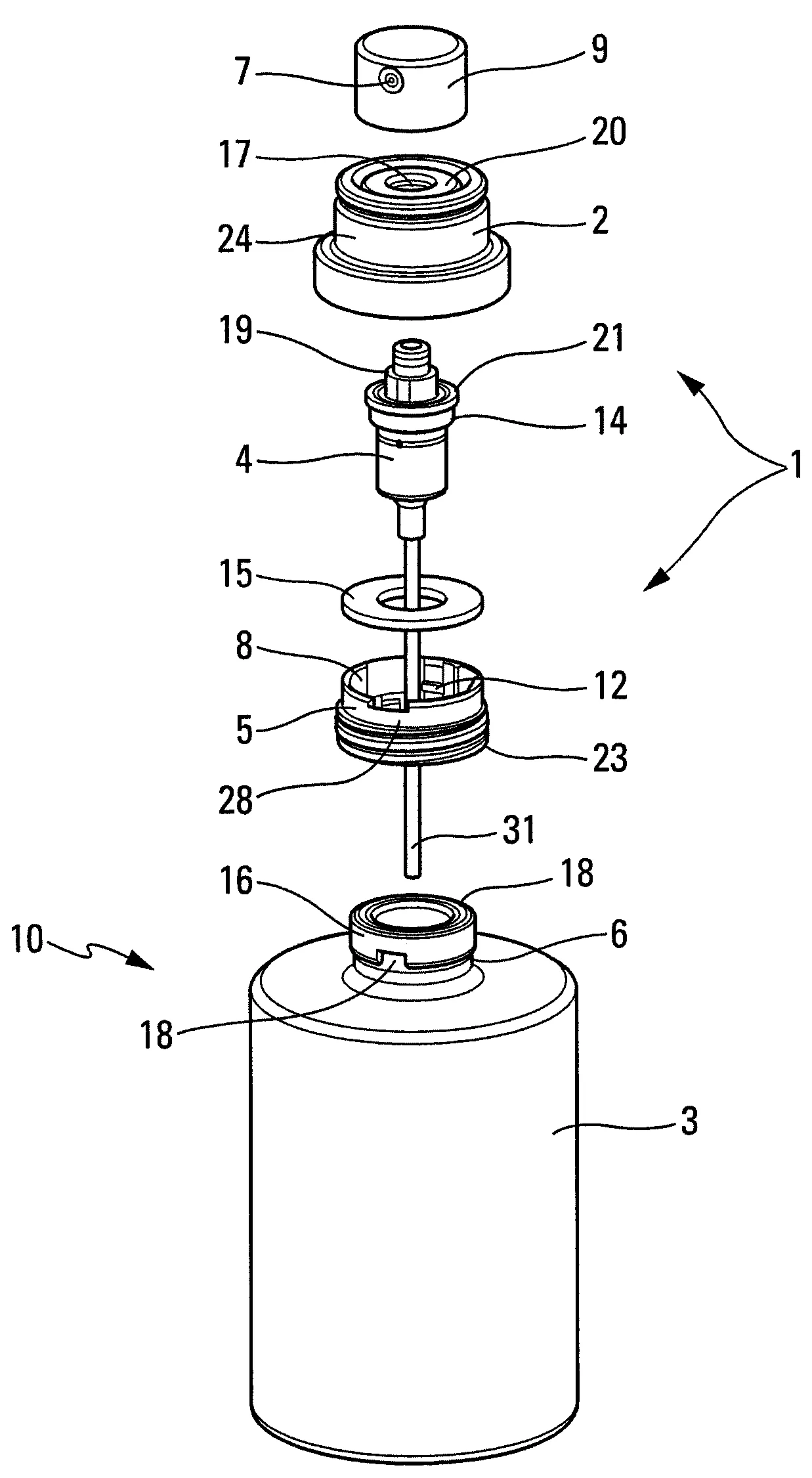 7
9
17
20
24
2
19
21
14
4
1
15
8
12
5
23
28
31
16
18
10
6
18
3