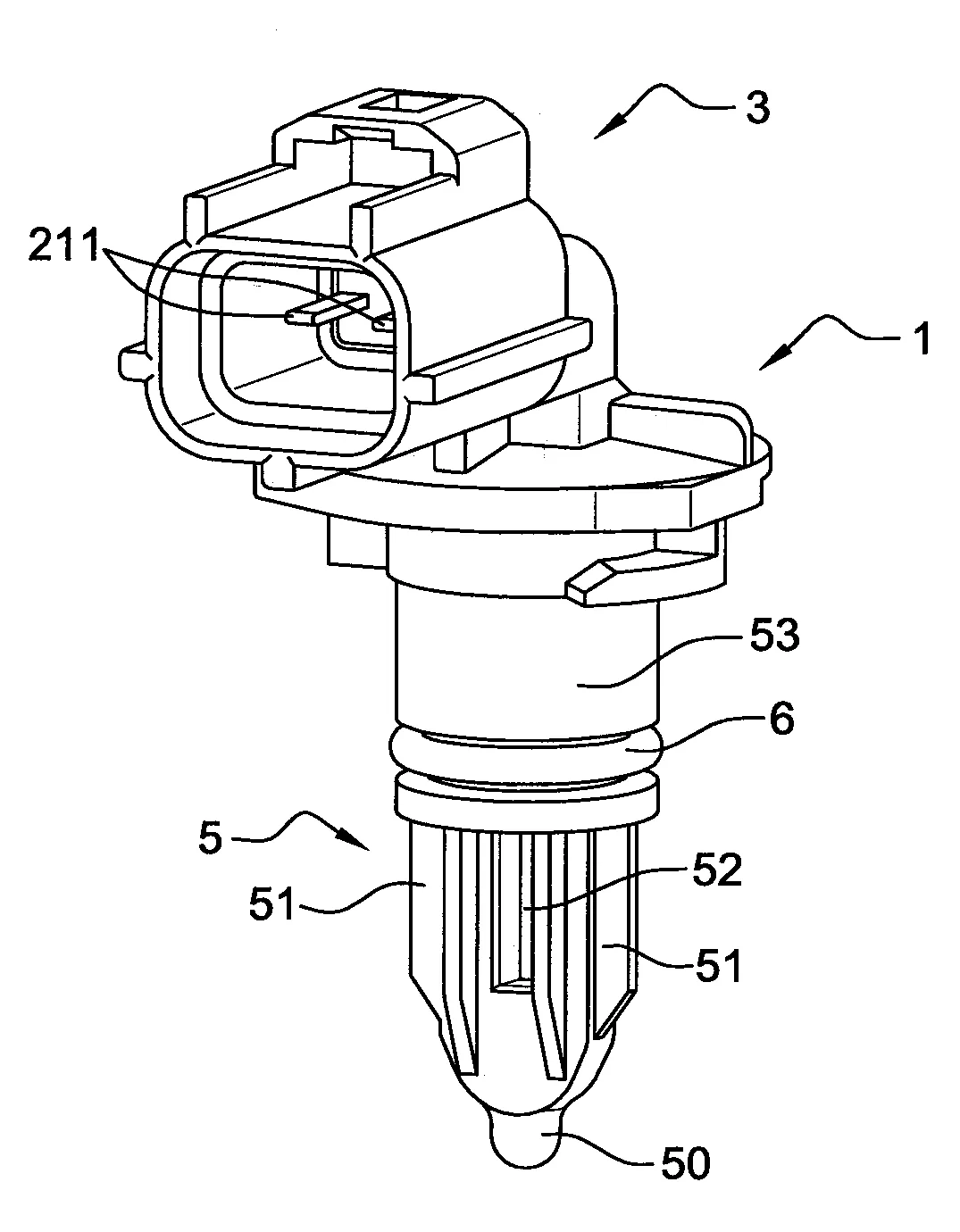 3

211

1

53

6

5

52

51

51

50