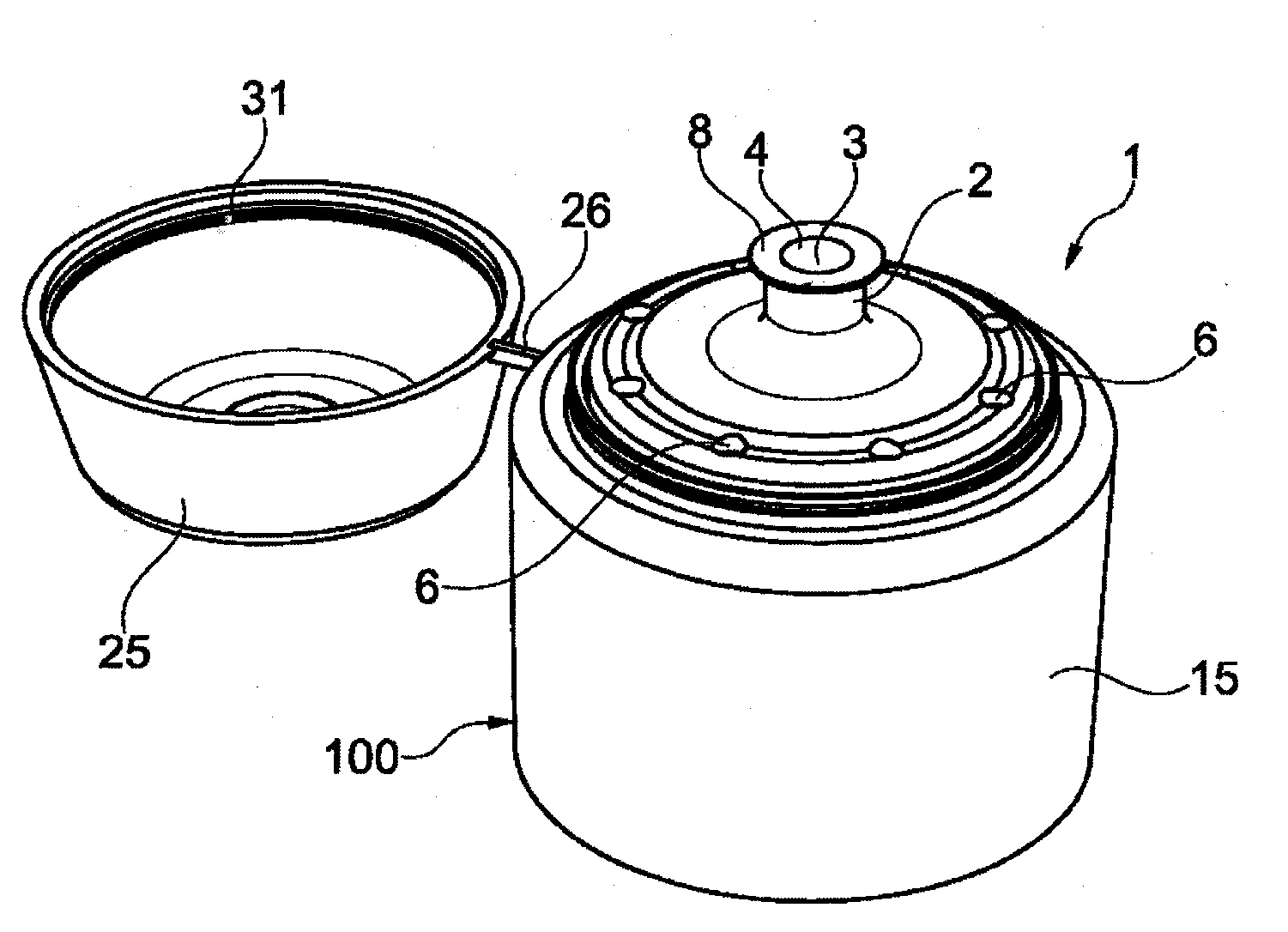 31
8
4
3
2
1
26
6
6
25
15
100