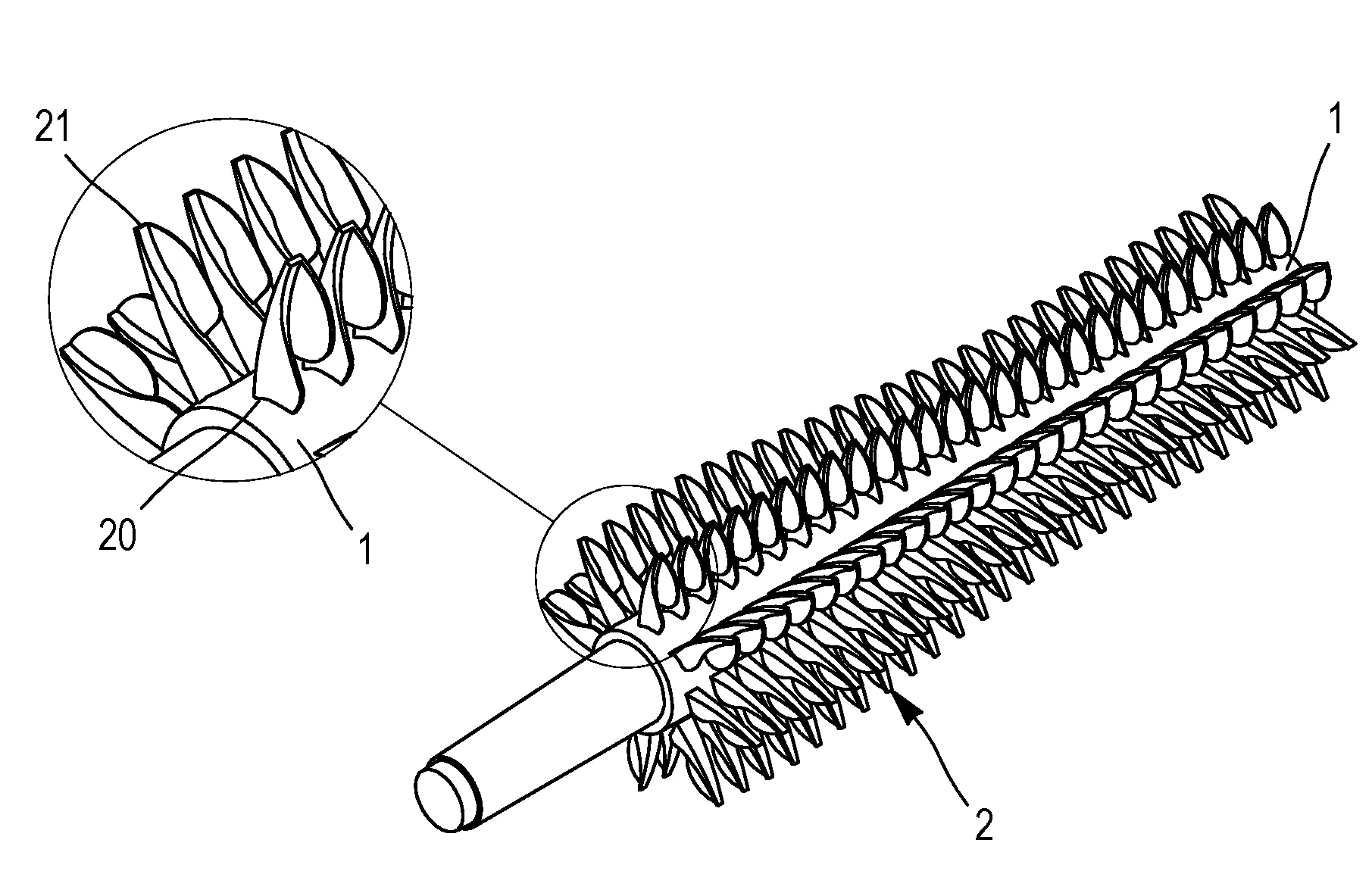 21
1
20
1
2