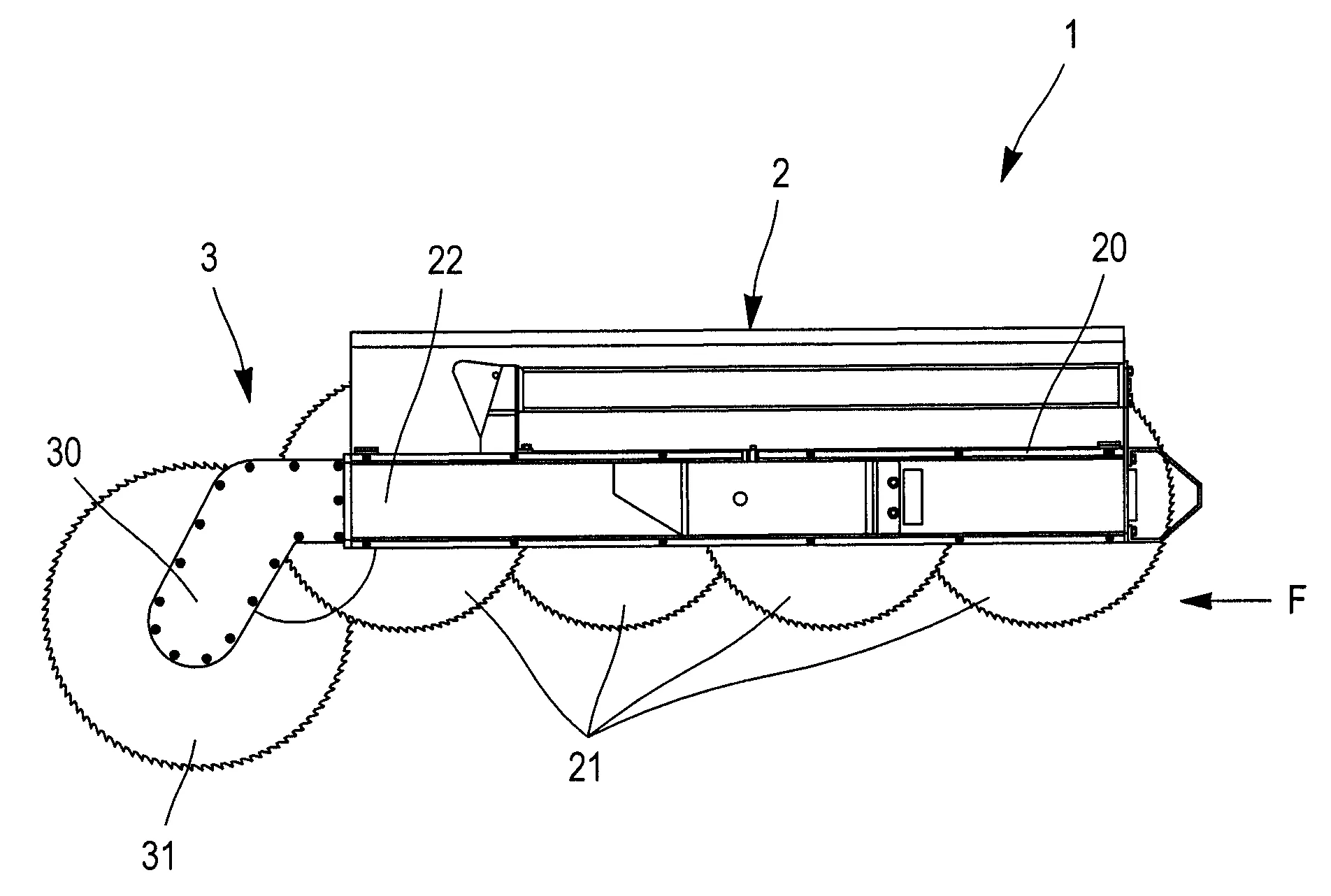 1

2

3

22

20

30

F

21

31