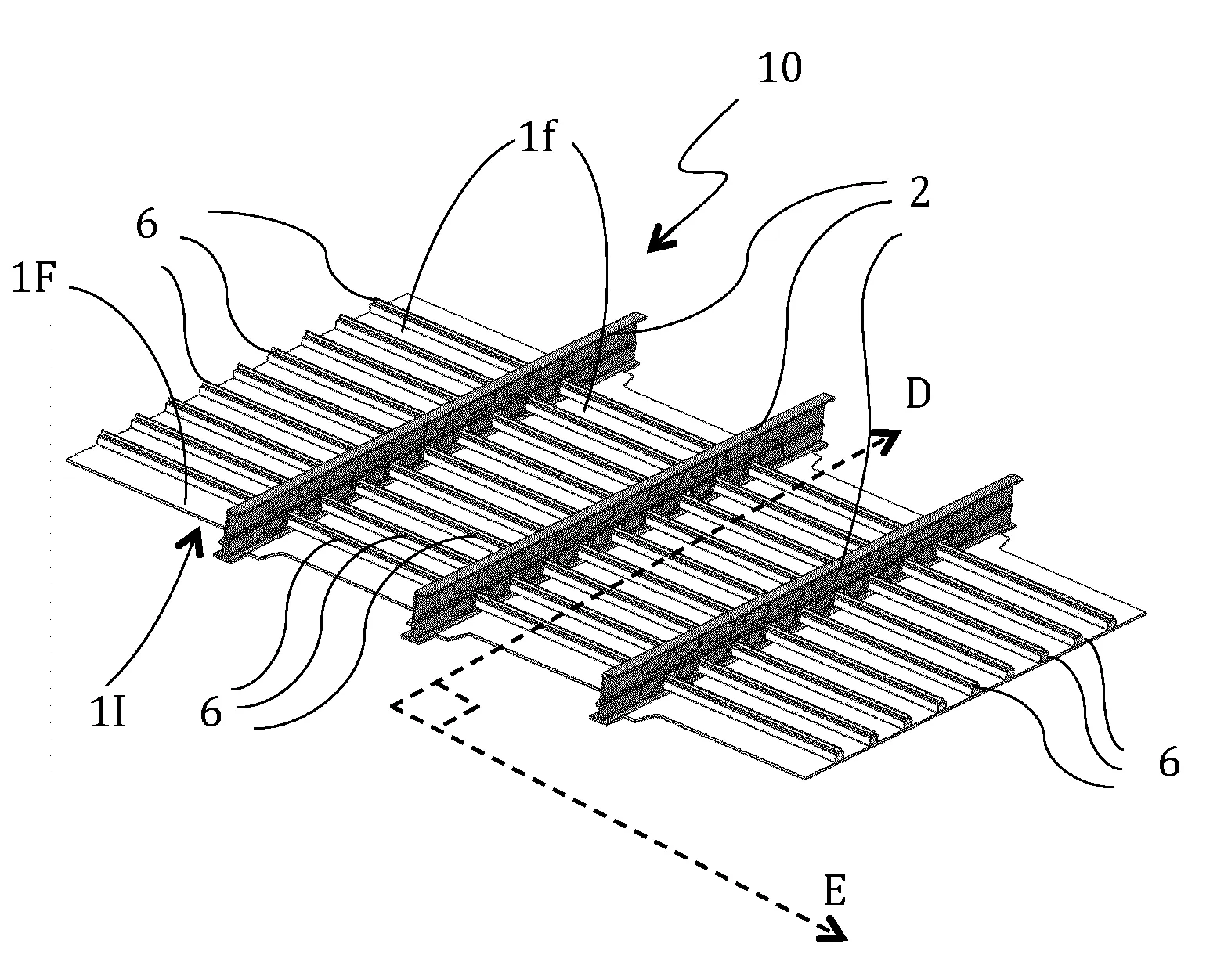 10

1f

2

6

1F

D

1I

6

6

E