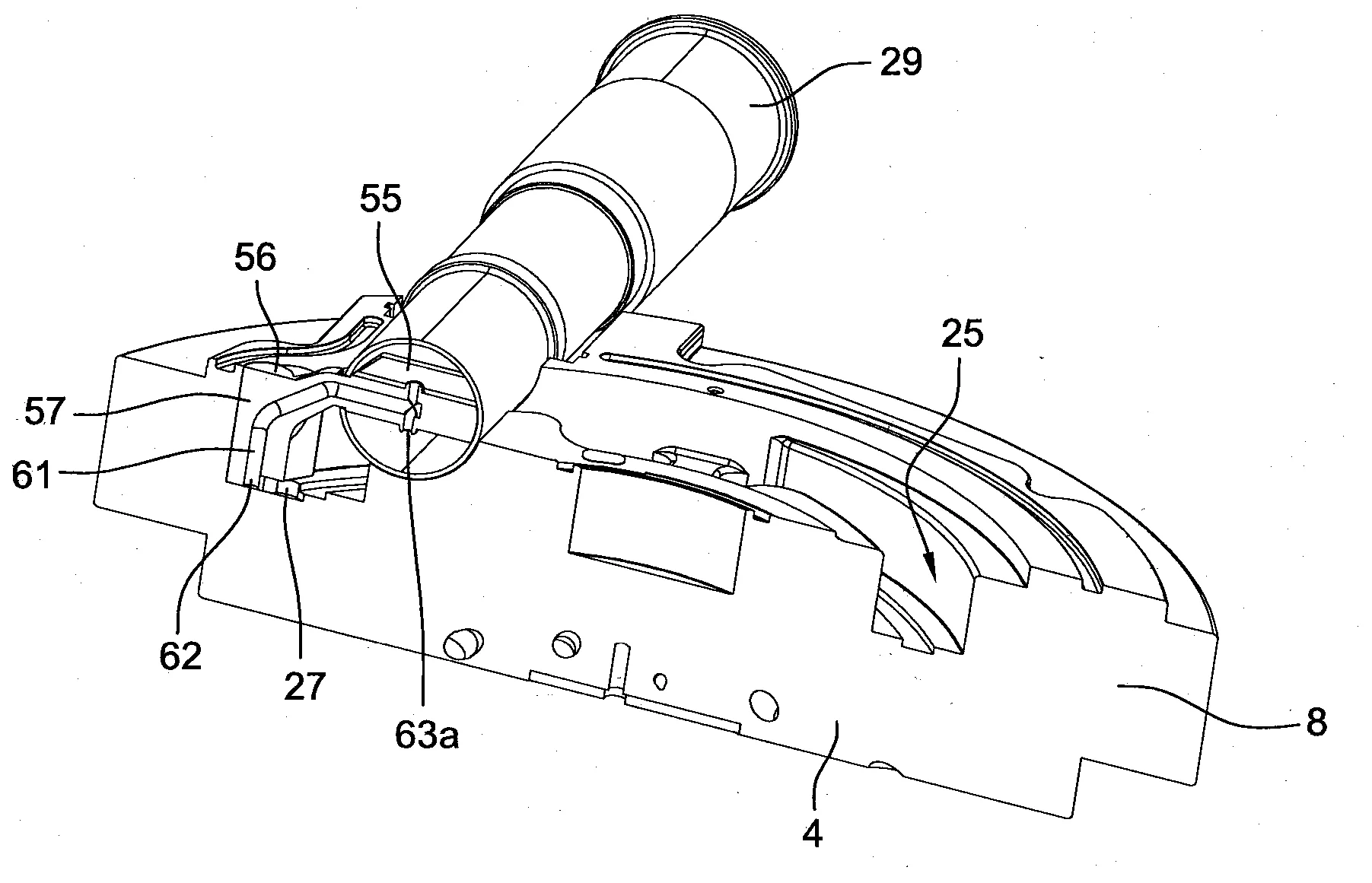 29
55
56
25
57
61
62
27
63a
8
4