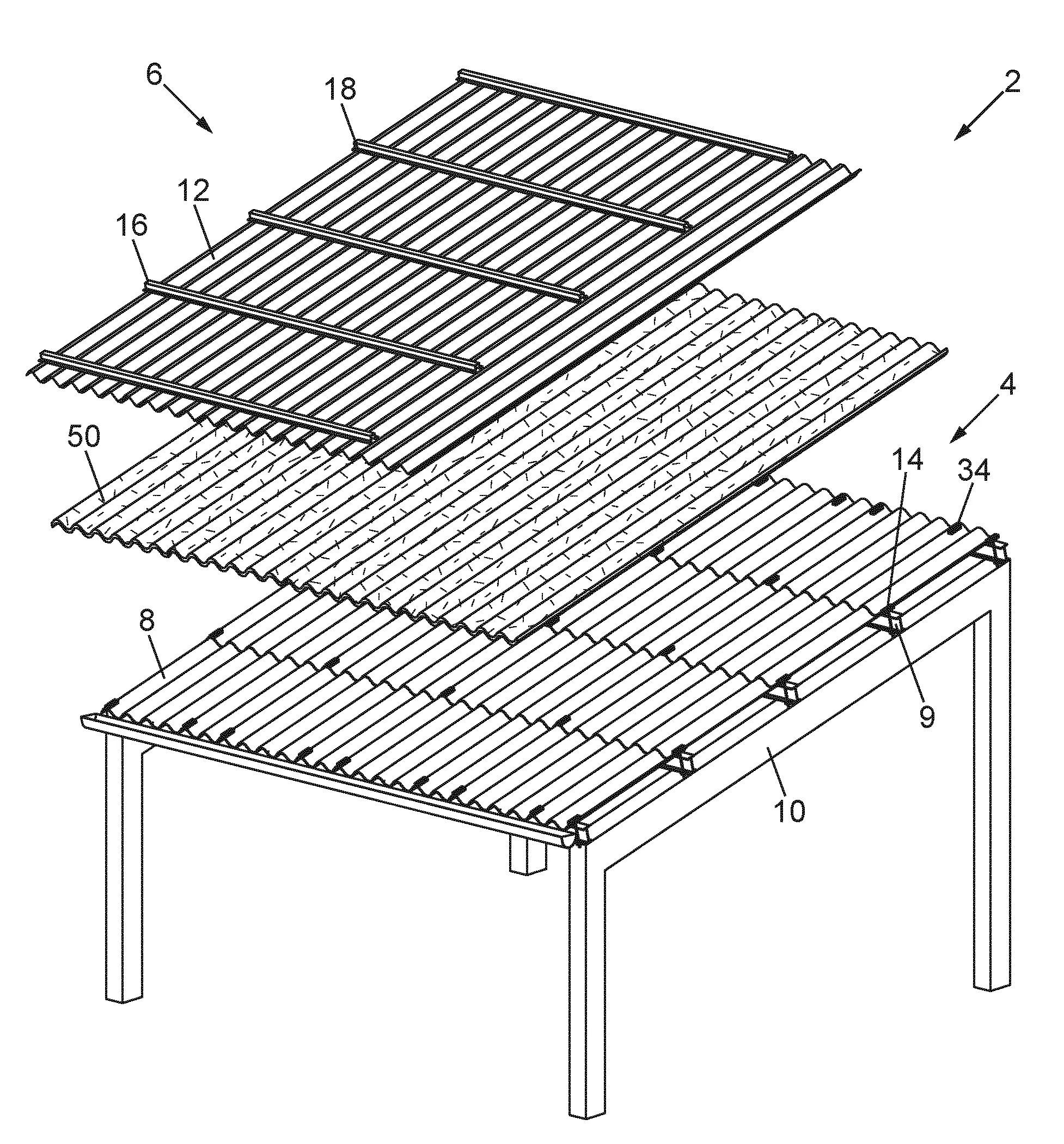 6
18
2
12
16
4
50
14
34
8
9
10