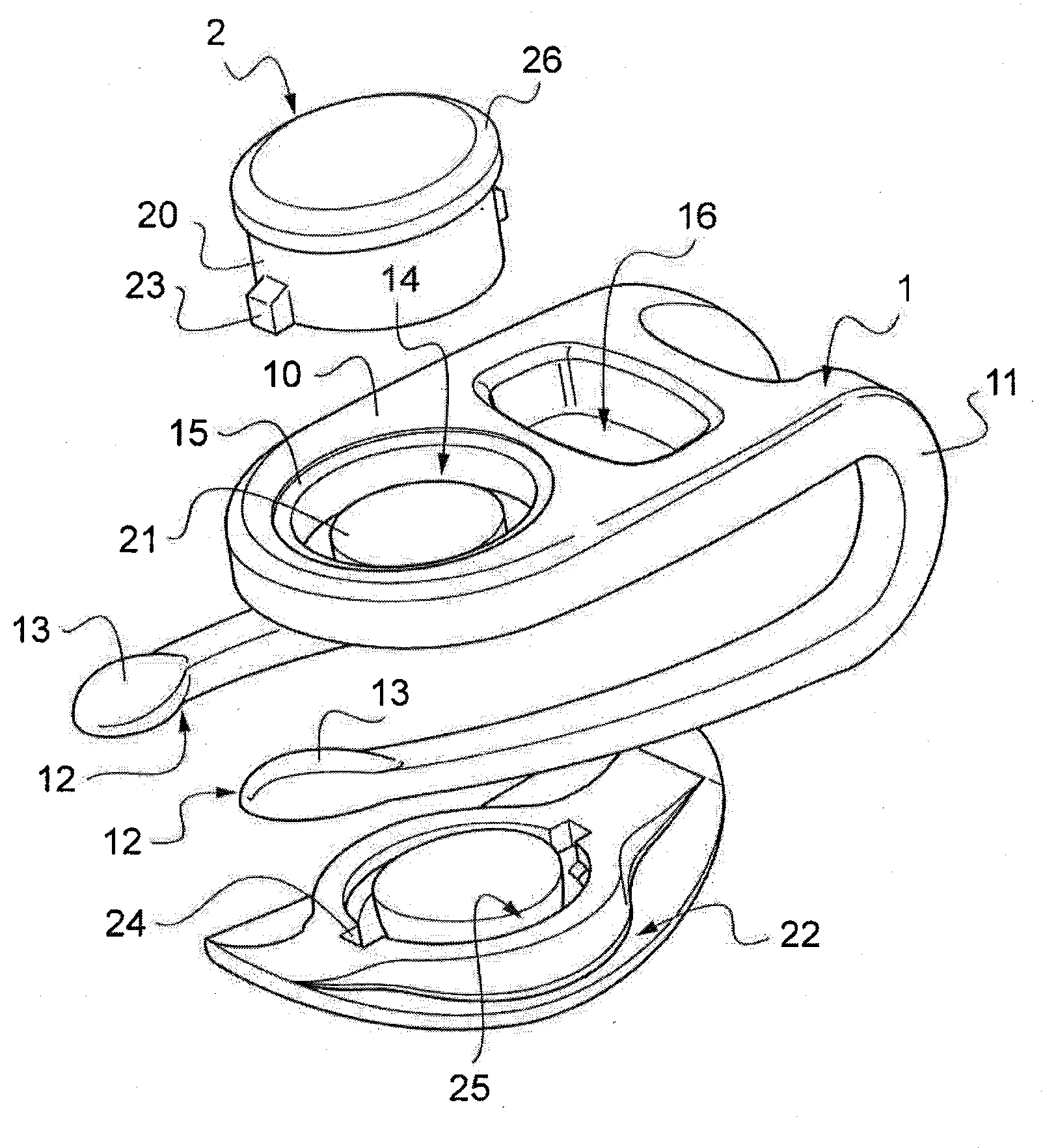 2
26
20
16
23
14
1
10
11
15
21
13
13
12
12
24
22
25