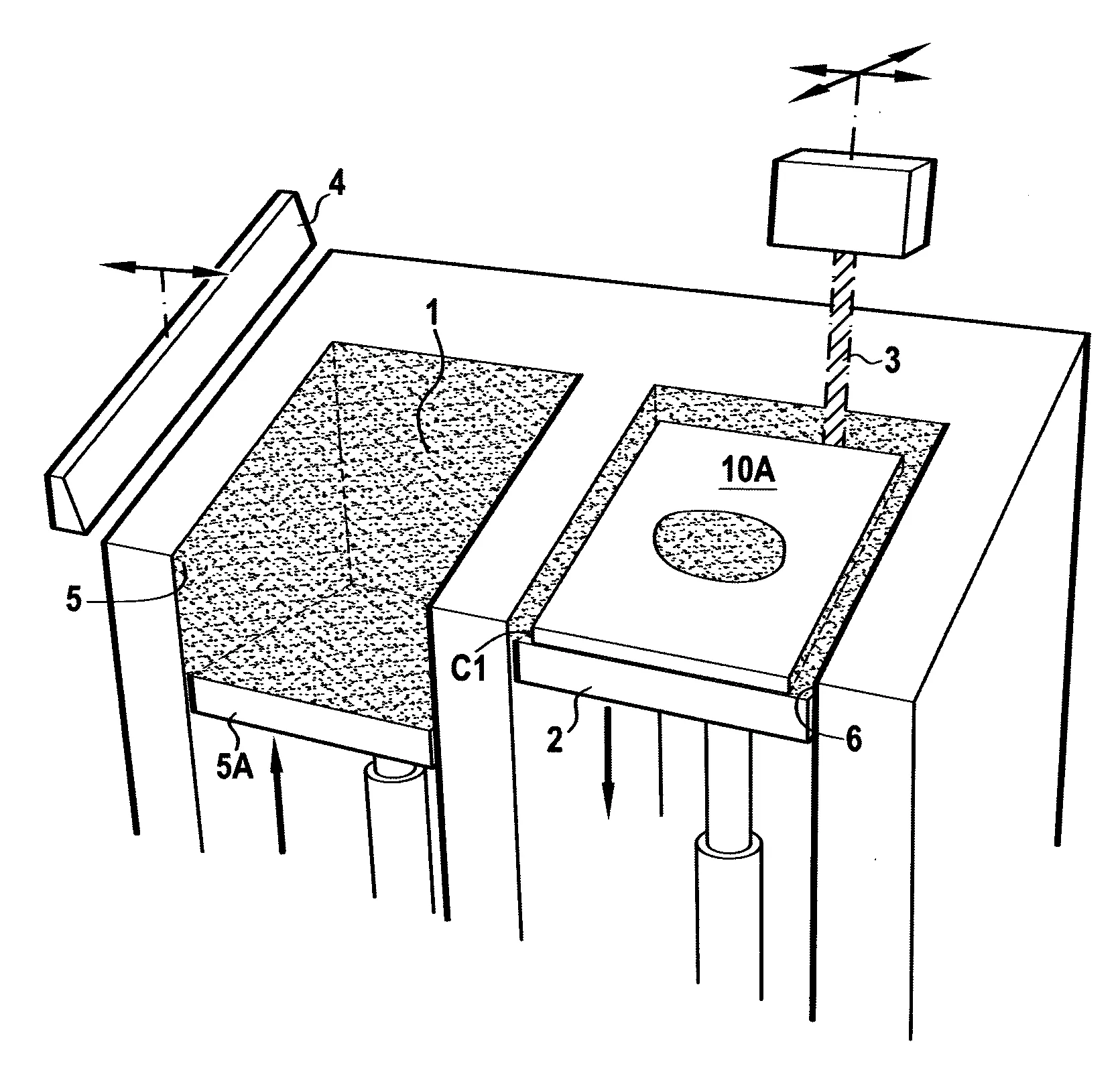 4
1
3
10A
5
C1
2
6
5A