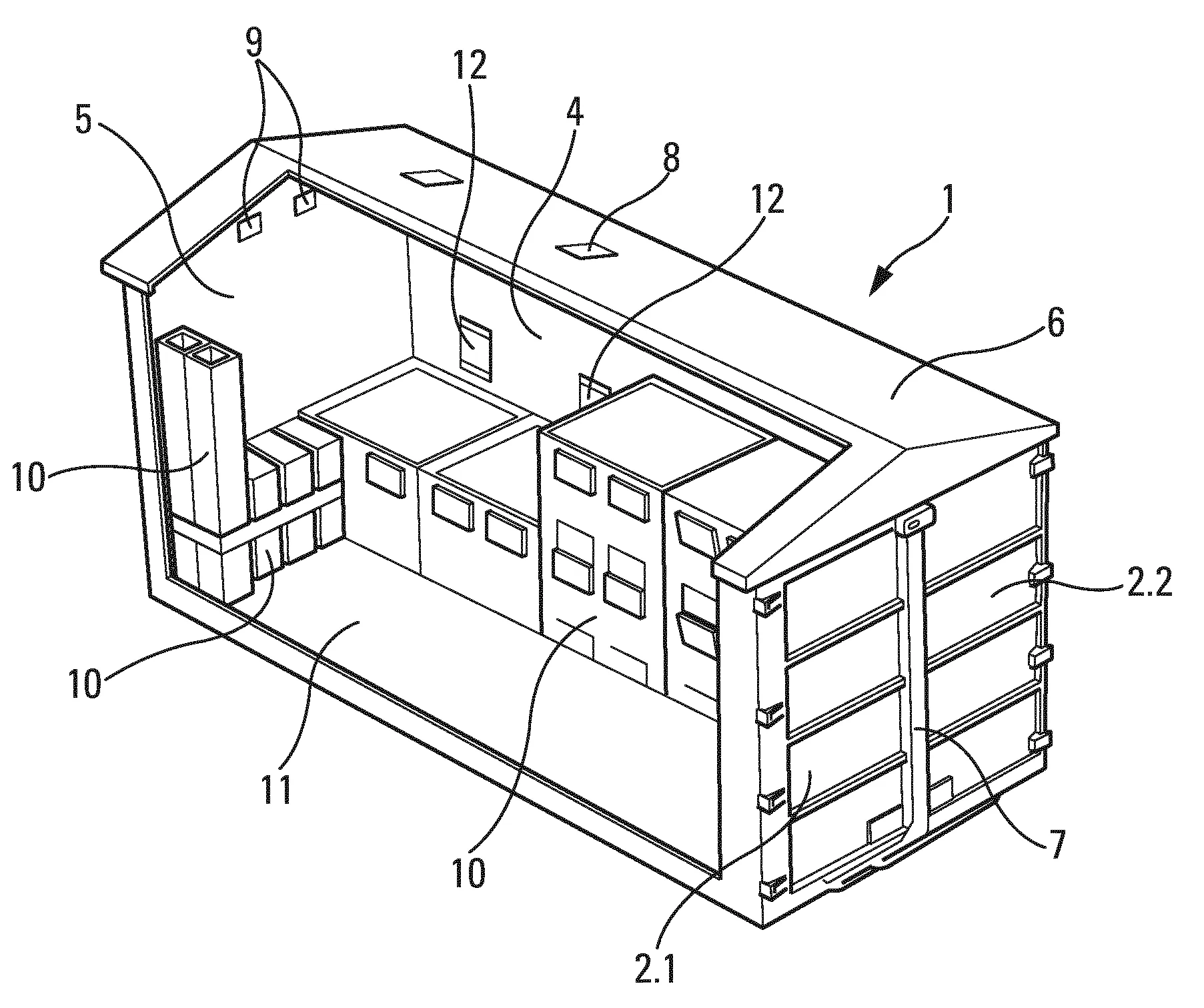 9
12
5
4
8
12
1
6
10
2.2
10
11
10
7
2.1